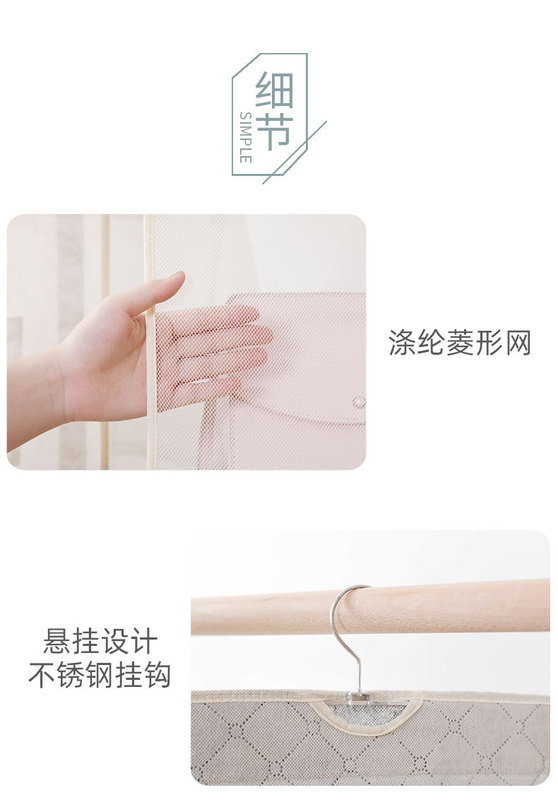 细节
SIMPLE

涤纶菱形网

悬挂设计
不锈钢挂钩