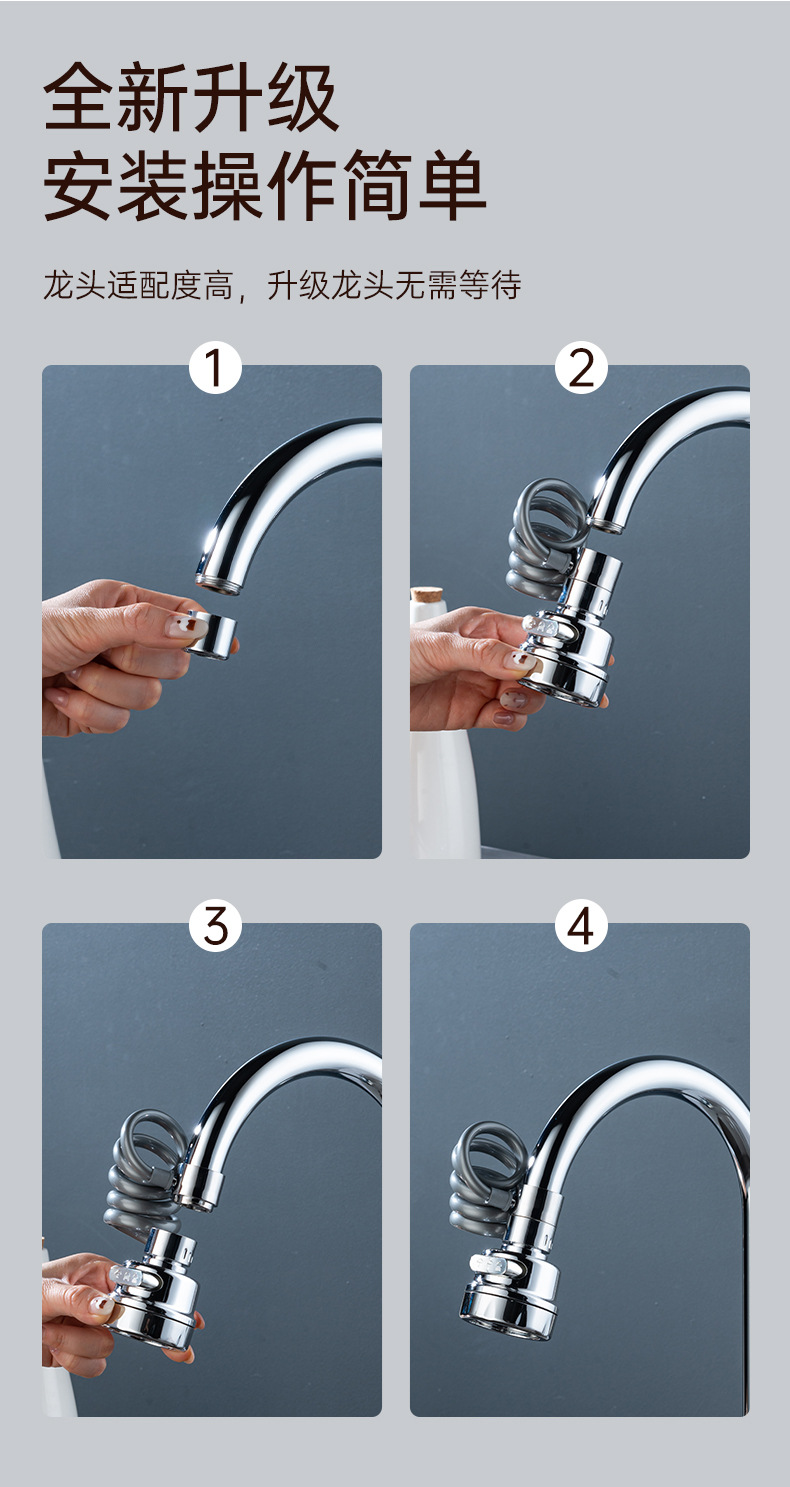 全新升级
安装操作简单

龙头适配度高，升级龙头无需等待

1

2

3

4