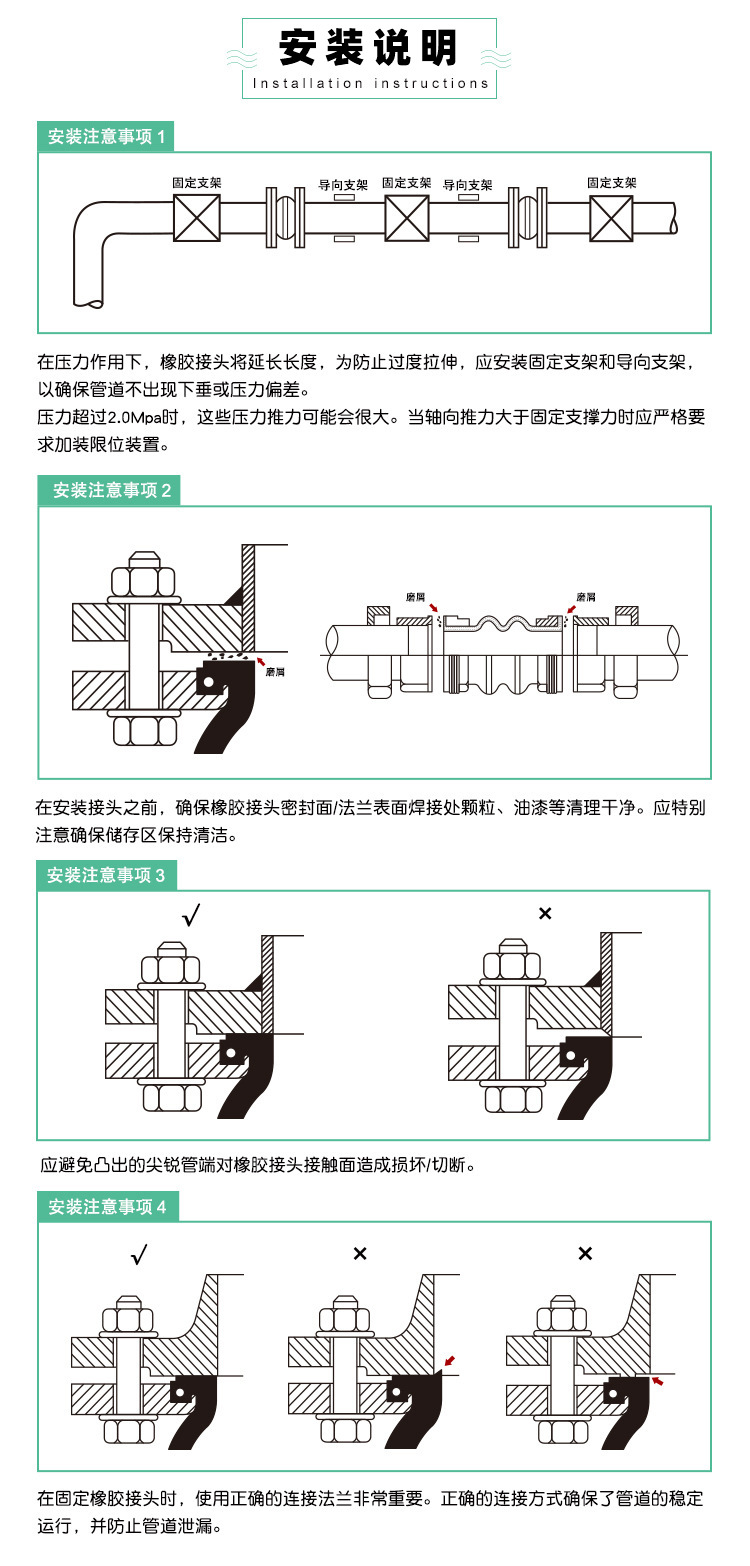 安装说明
Installation instructions

安装注意事项 1

固定支架 导向支架 固定支架 导向支架 固定支架

在压力作用下，橡胶接头将延长长度，为防止过度拉伸，应安装固定支架和导向支架，以确保管道不出现下垂或压力偏差。
压力超过2.0Mpa时，这些压力推力可能会很大。当轴向推力大于固定支撑力时应严格要求加装限位装置。

安装注意事项 2

磨屑 磨屑 磨屑

在安装接头之前，确保橡胶接头密封面/法兰表面焊接处颗粒、油漆等清理干净。应特别注意确保储存区保持清洁。

安装注意事项 3

√ ×

应避免凸出的尖锐管端对橡胶接头接触面造成损坏/切断。

安装注意事项 4

√ × ×

在固定橡胶接头时，使用正确的连接法兰非常重要。正确的连接方式确保了管道的稳定运行，并防止管道泄漏。