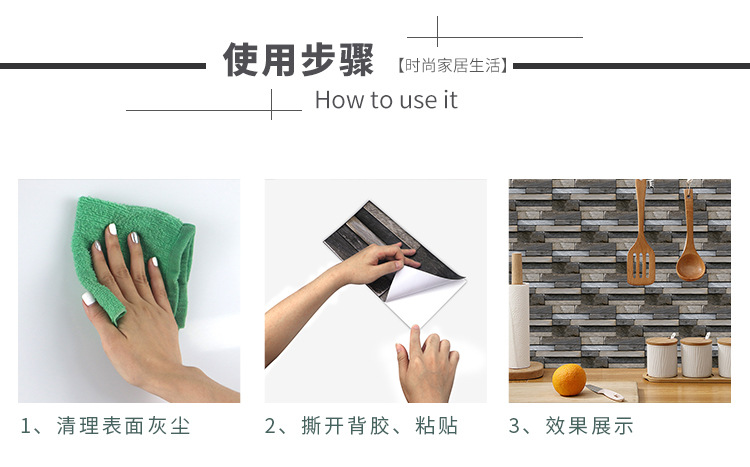 使用步骤 【时尚家居生活】

How to use it

1、清理表面灰尘

2、撕开背胶、粘贴

3、效果展示