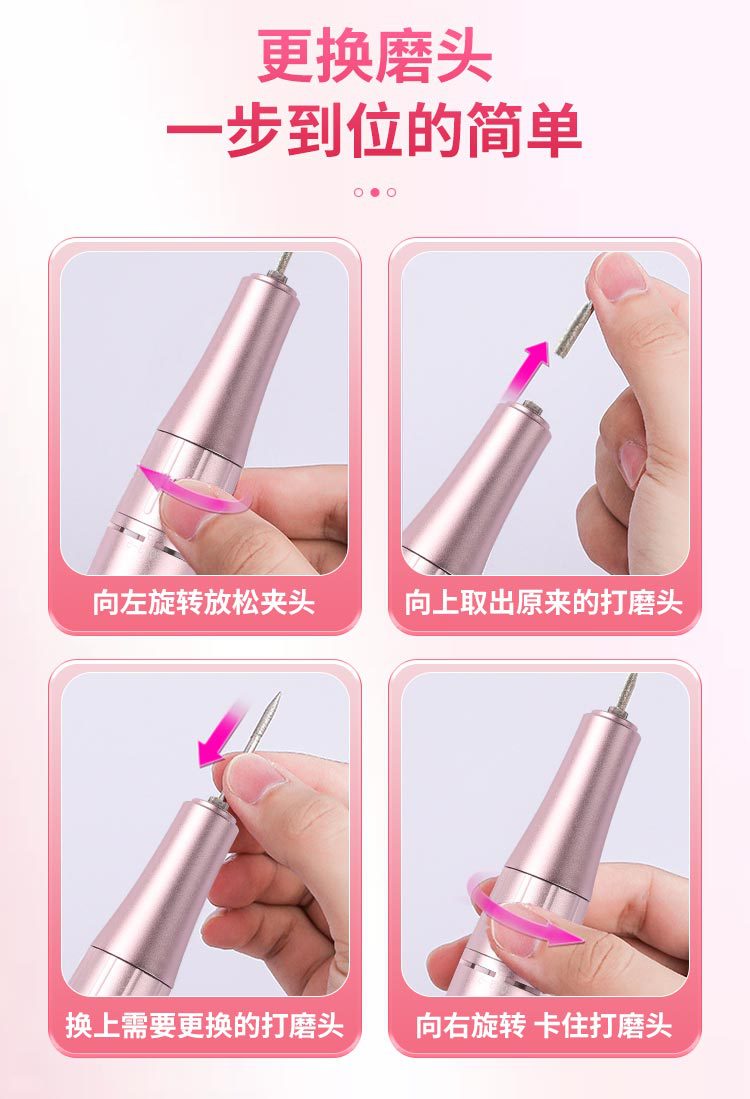 更换磨头
一步到位的简单

向左旋转放松夹头

向上取出原来的打磨头

换上需要更换的打磨头

向右旋转 卡住打磨头