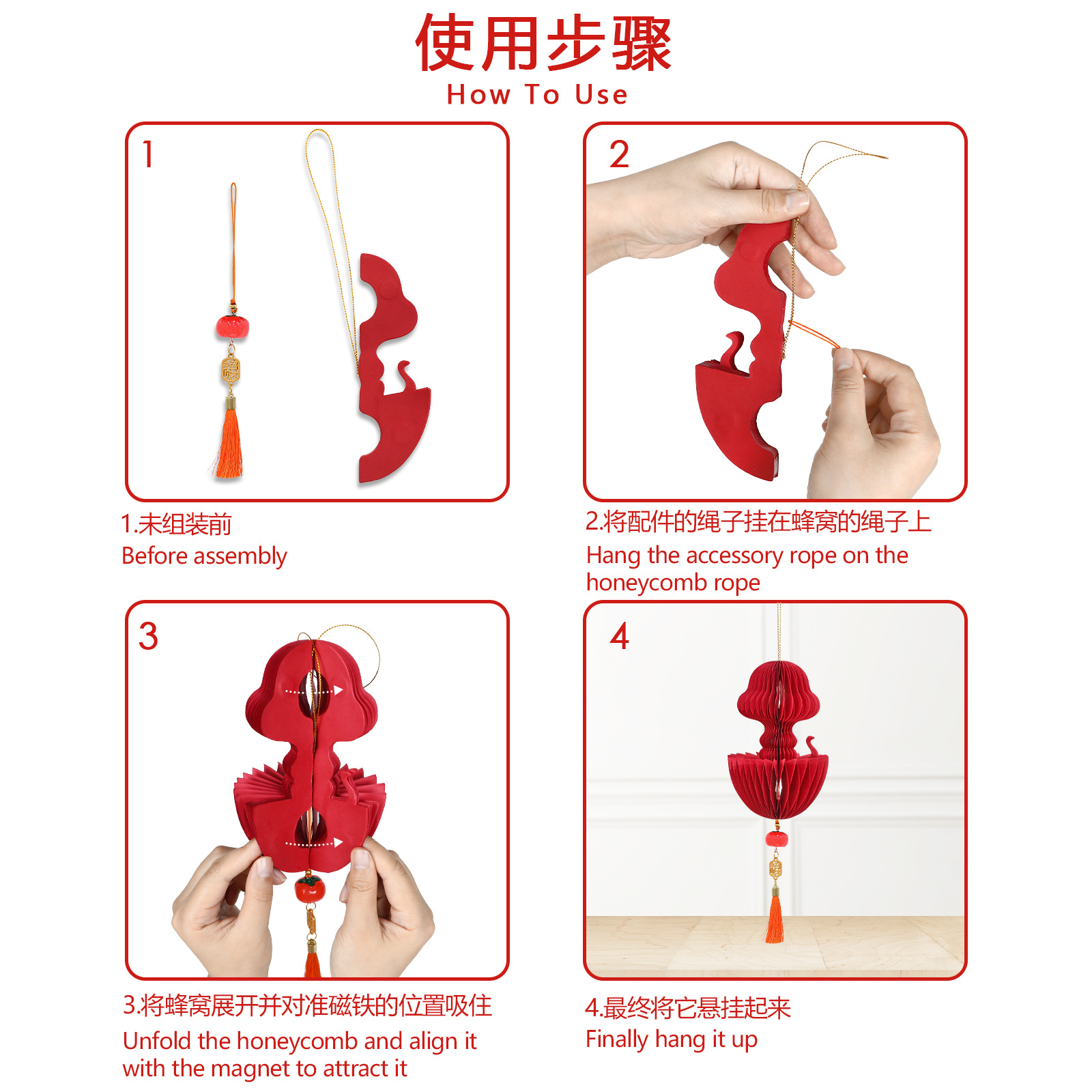 使用步骤
How To Use

1

1.未组装前
Before assembly

2

2.将配件的绳子挂在蜂窝的绳子上
Hang the accessory rope on the honeycomb rope

3

3.将蜂窝展开并对准磁铁的位置吸住
Unfold the honeycomb and align it with the magnet to attract it

4

4.最终将它悬挂起来
Finally hang it up