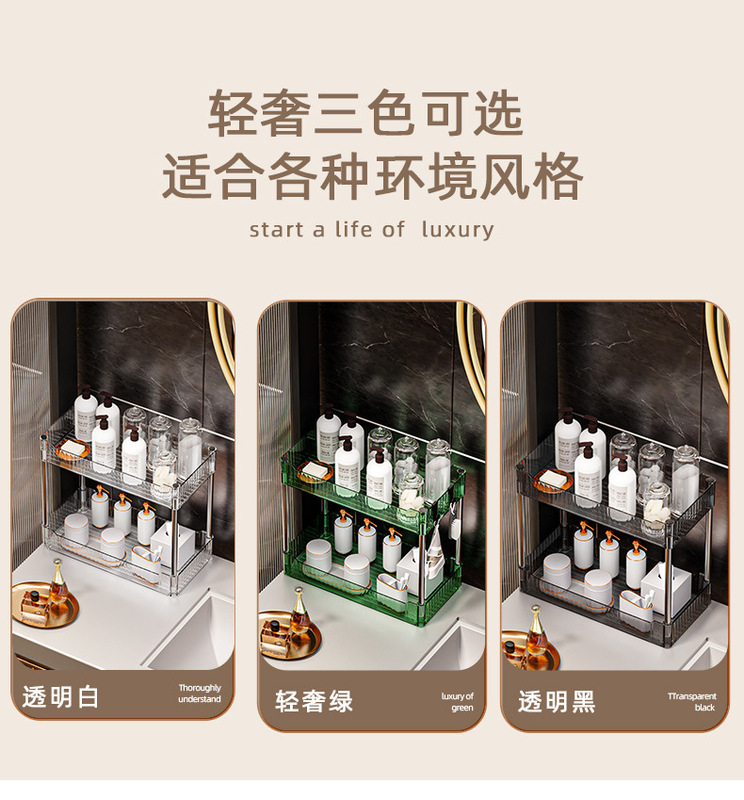 轻奢三色可选
适合各种环境风格
start a life of luxury

透明白
Thoroughly understand

轻奢绿
luxury of green

透明黑
TTransparent black