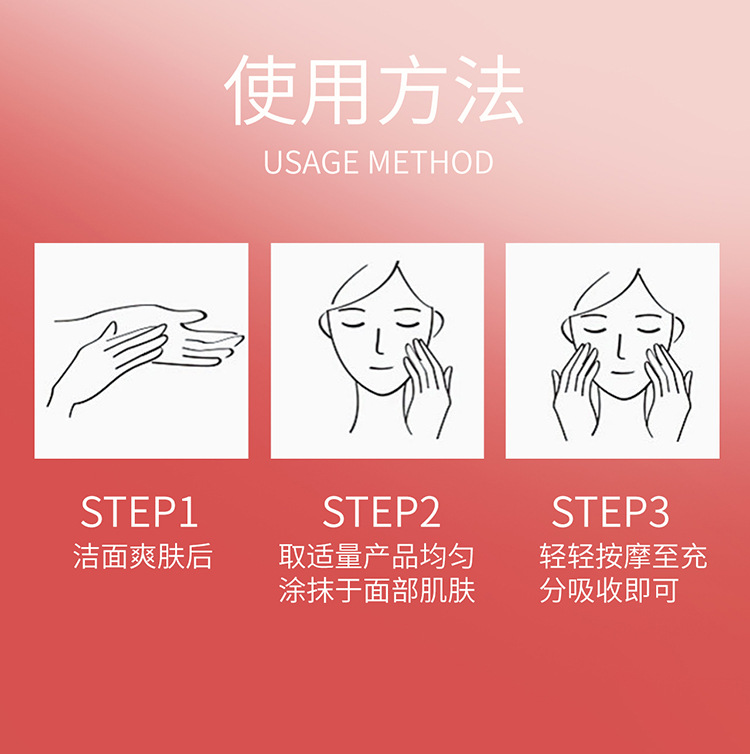 使用方法
USAGE METHOD

STEP1
洁面爽肤后

STEP2
取适量产品均匀涂抹于面部肌肤

STEP3
轻轻按摩至充分吸收即可