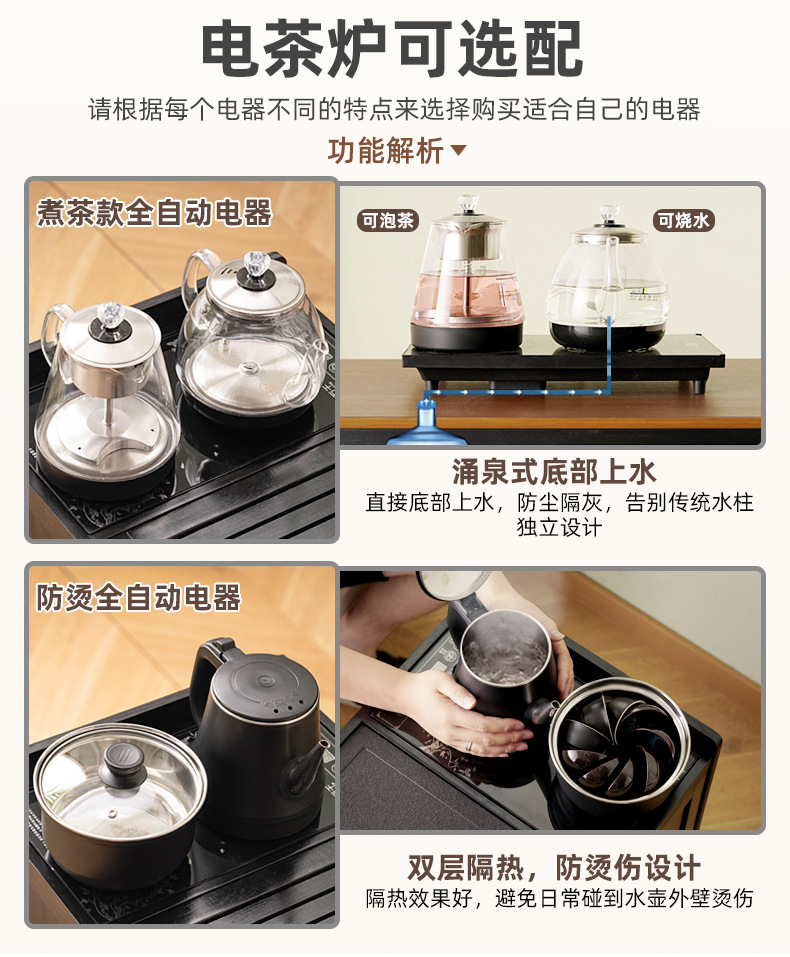 电茶炉可选配

请根据每个电器不同的特点来选择购买适合自己的电器

功能解析▼

煮茶款全自动电器

可泡茶

可烧水

涌泉式底部上水

直接底部上水，防尘隔灰，告别传统水柱独立设计

防烫全自动电器

双层隔热，防烫伤设计

隔热效果好，避免日常碰到水壶外壁烫伤