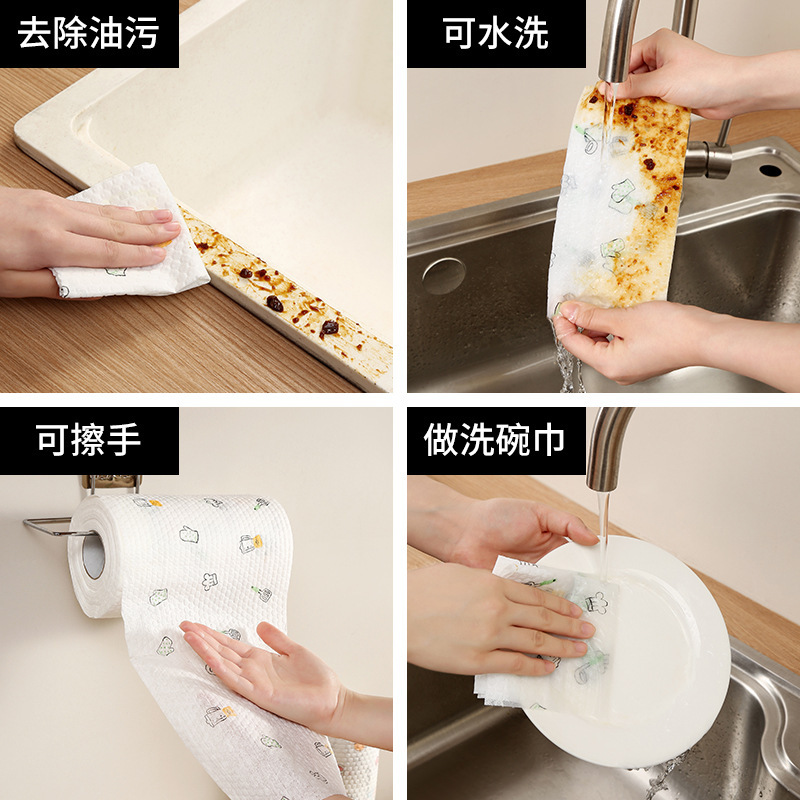 去除油污

可水洗

可擦手

做洗碗巾