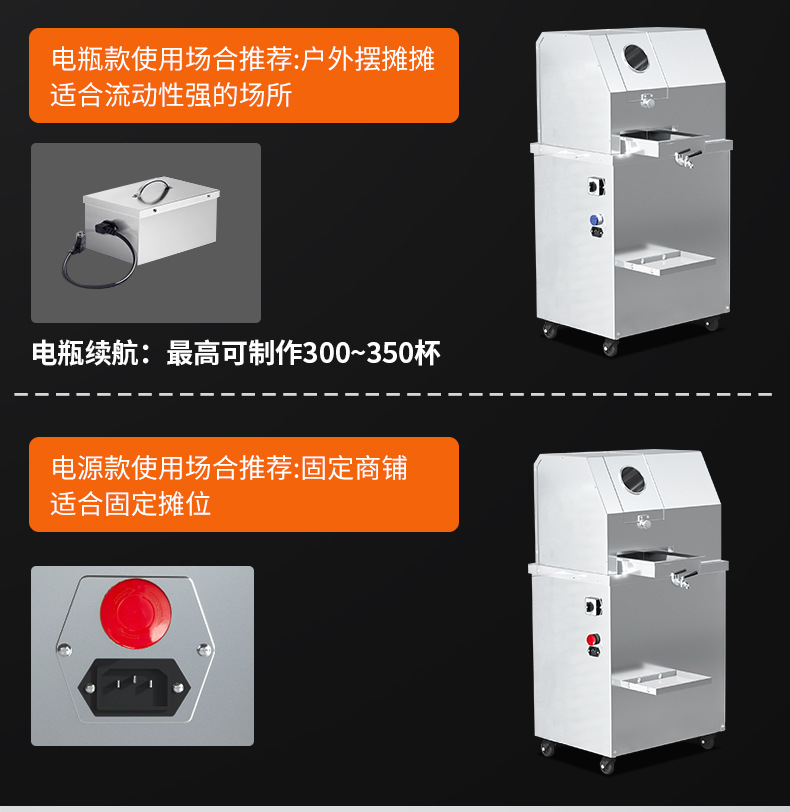 电瓶款使用场合推荐:户外摆摊摊
适合流动性强的场所

电瓶续航：最高可制作300~350杯

电源款使用场合推荐:固定商铺
适合固定摊位