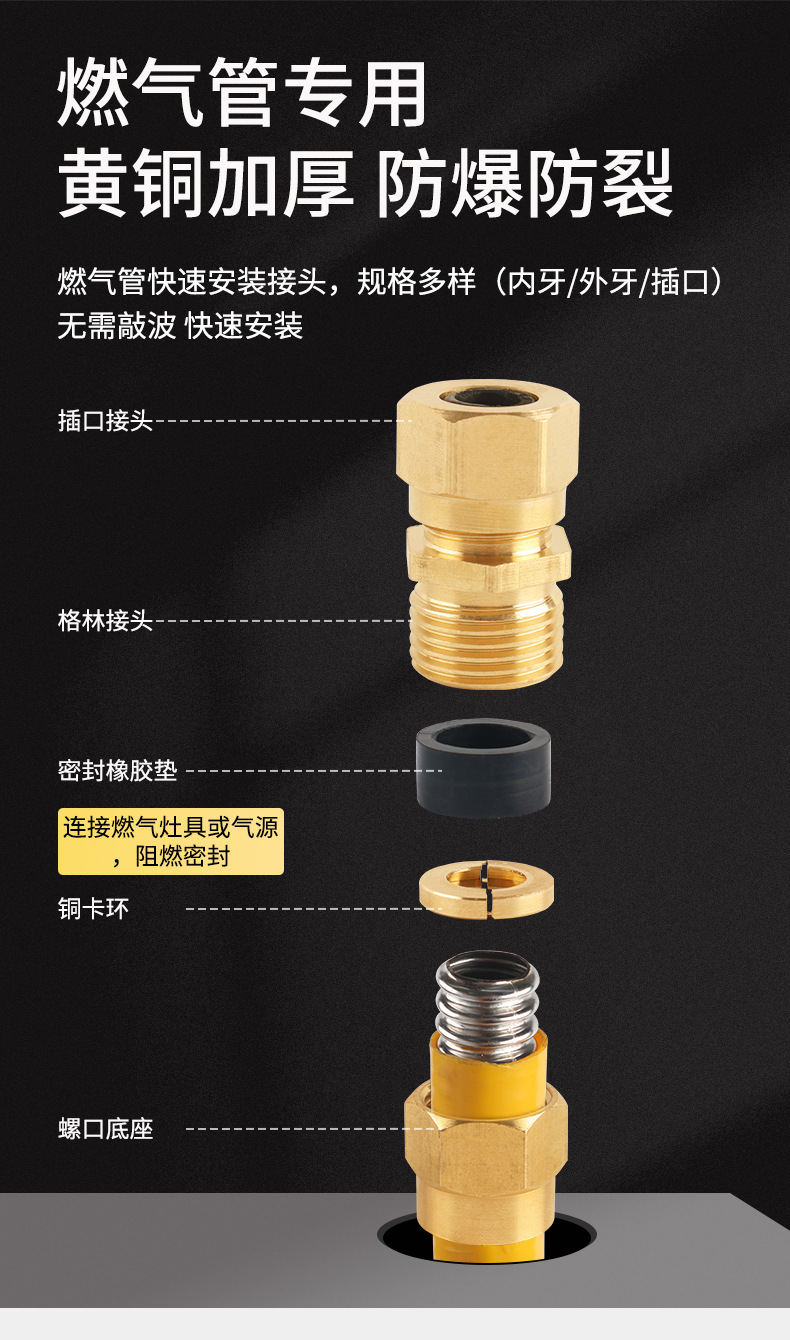 燃气管专用
黄铜加厚 防爆防裂

燃气管快速安装接头，规格多样（内牙/外牙/插口）
无需敲波 快速安装

插口接头

格林接头

密封橡胶垫

连接燃气灶具或气源，阻燃密封

铜卡环

螺口底座