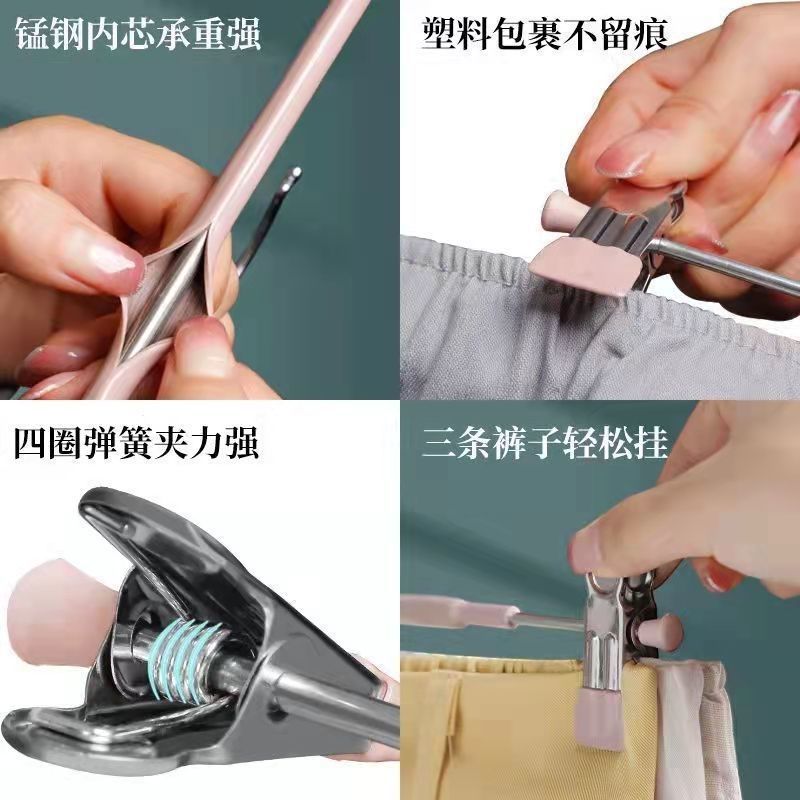 锰钢内芯承重强

塑料包裹不留痕

四圈弹簧夹力强

三条裤子轻松挂