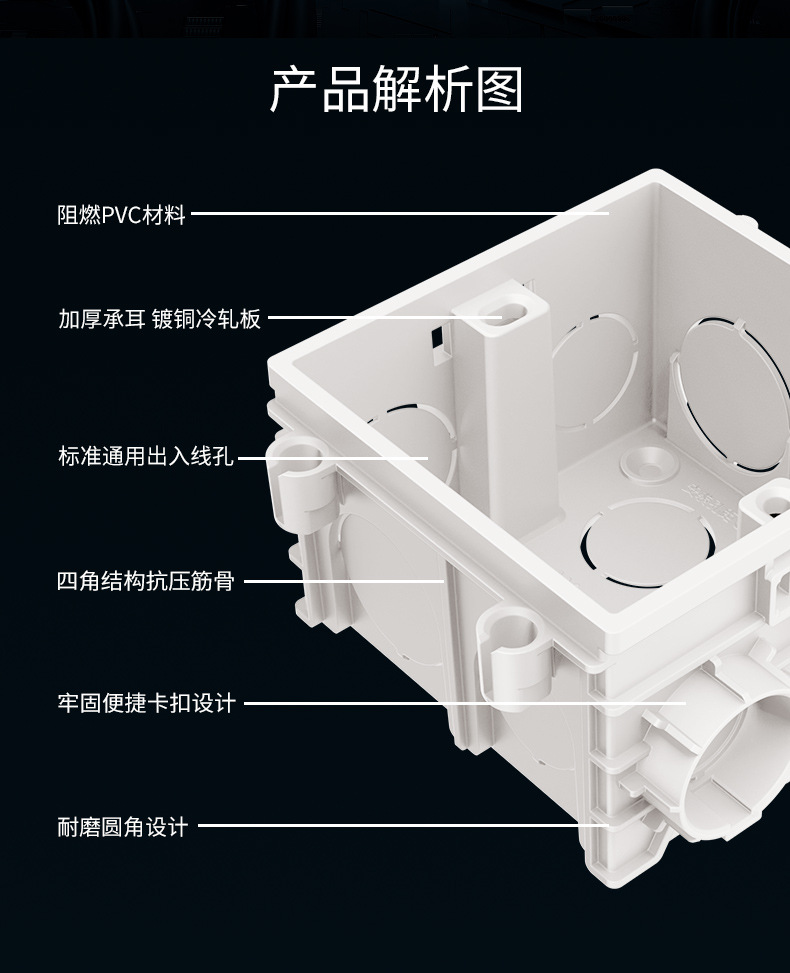 产品解析图

阻燃PVC材料

加厚承耳 镀铜冷轧板

标准通用出入线孔

四角结构抗压筋骨

牢固便捷卡扣设计

耐磨圆角设计