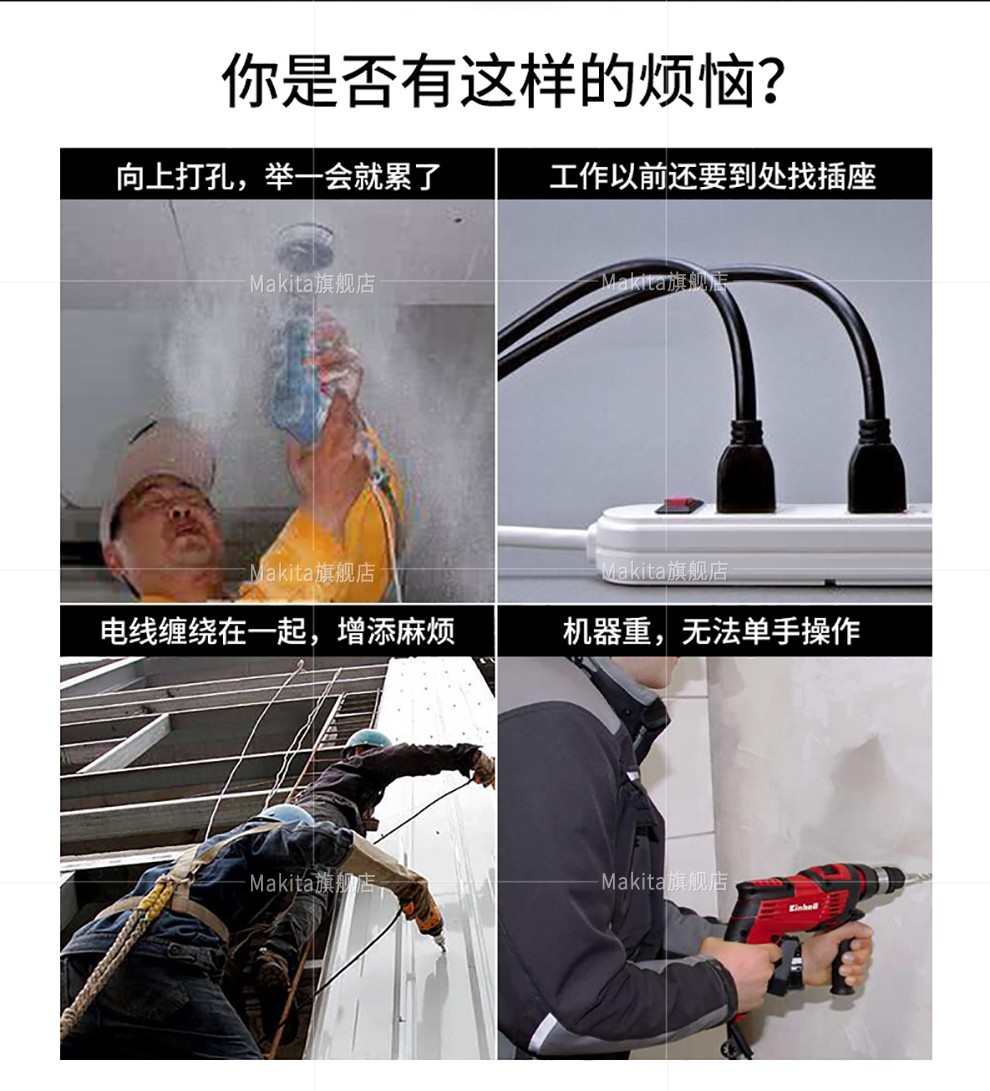 你是否有这样的烦恼?

向上打孔，举一会就累了

Makita旗舰店

Makita旗舰店

工作以前还要到处找插座

Makita旗舰店

Makita旗舰店

电线缠绕在一起，增添麻烦

Makita旗舰店

机器重，无法单手操作

Makita旗舰店

Einhell