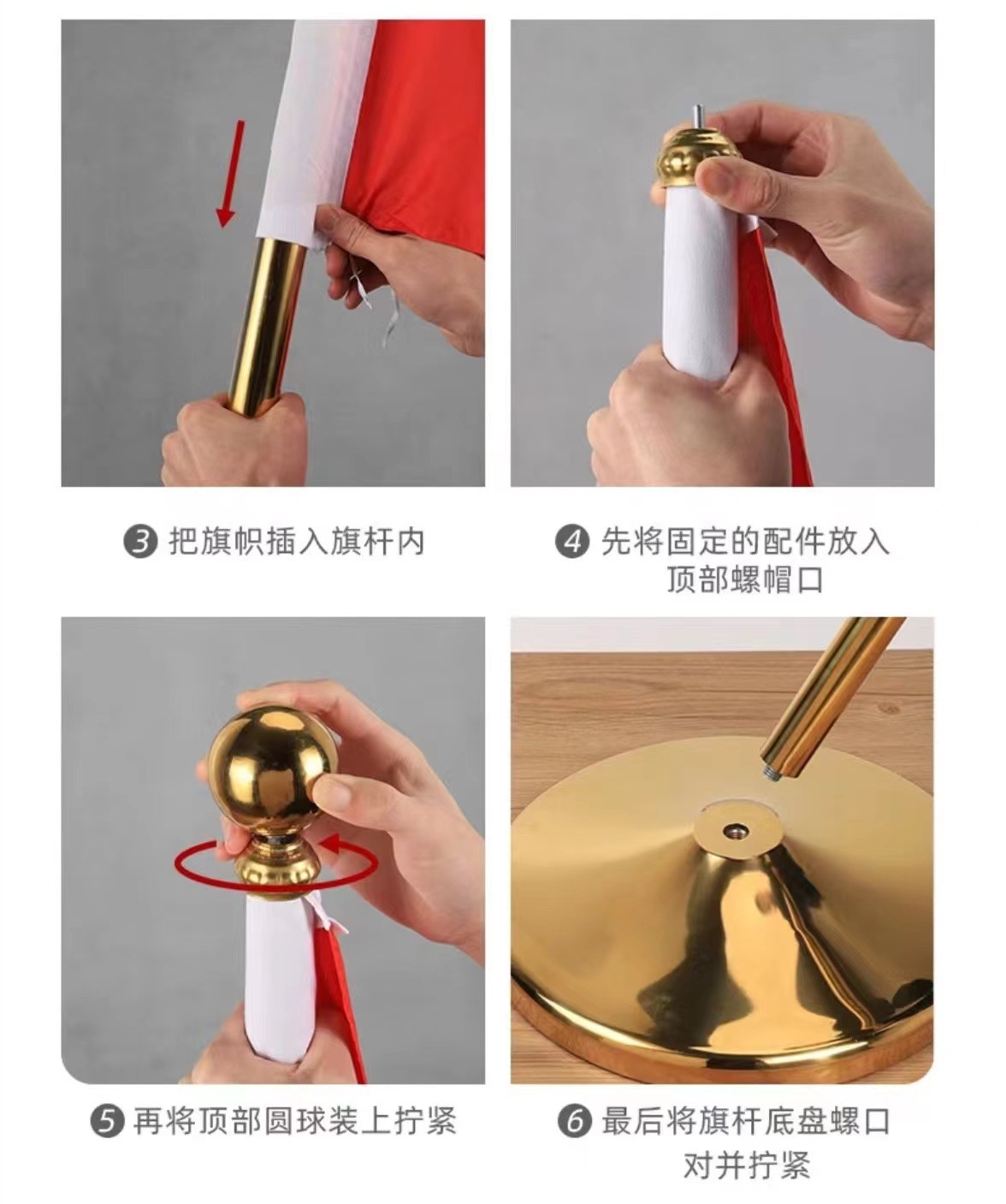 ③ 把旗帜插入旗杆内

④ 先将固定的配件放入顶部螺帽口

⑤ 再将顶部圆球装上拧紧

⑥ 最后将旗杆底盘螺口对并拧紧