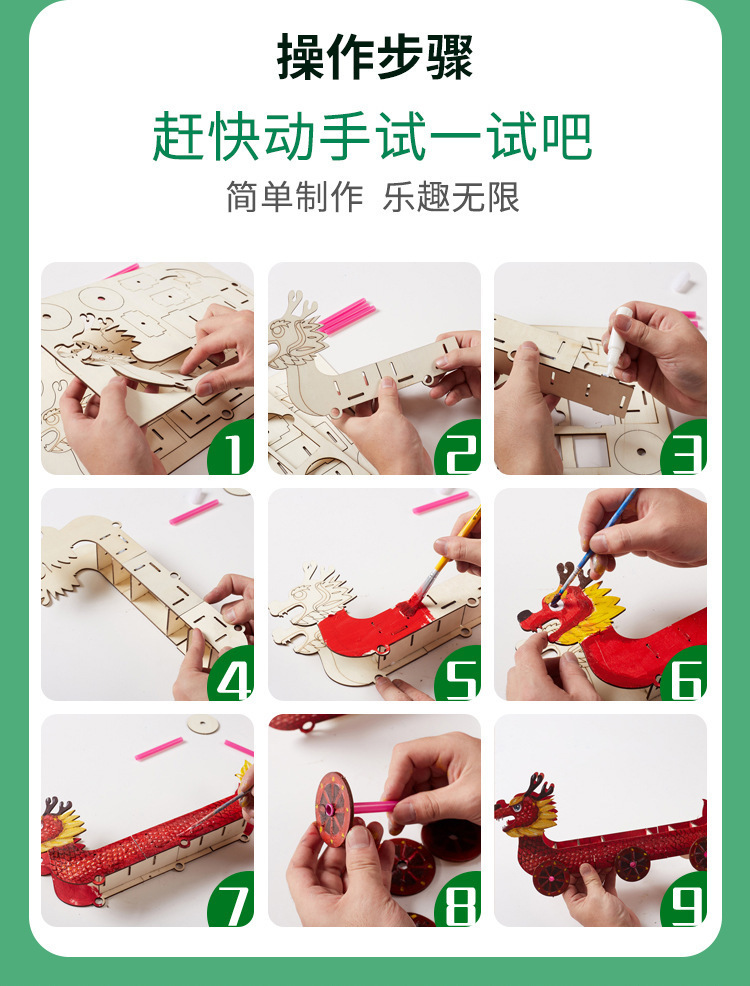 操作步骤

赶快动手试一试吧

简单制作 乐趣无限

1

2

3

4

5

6

7

8

9