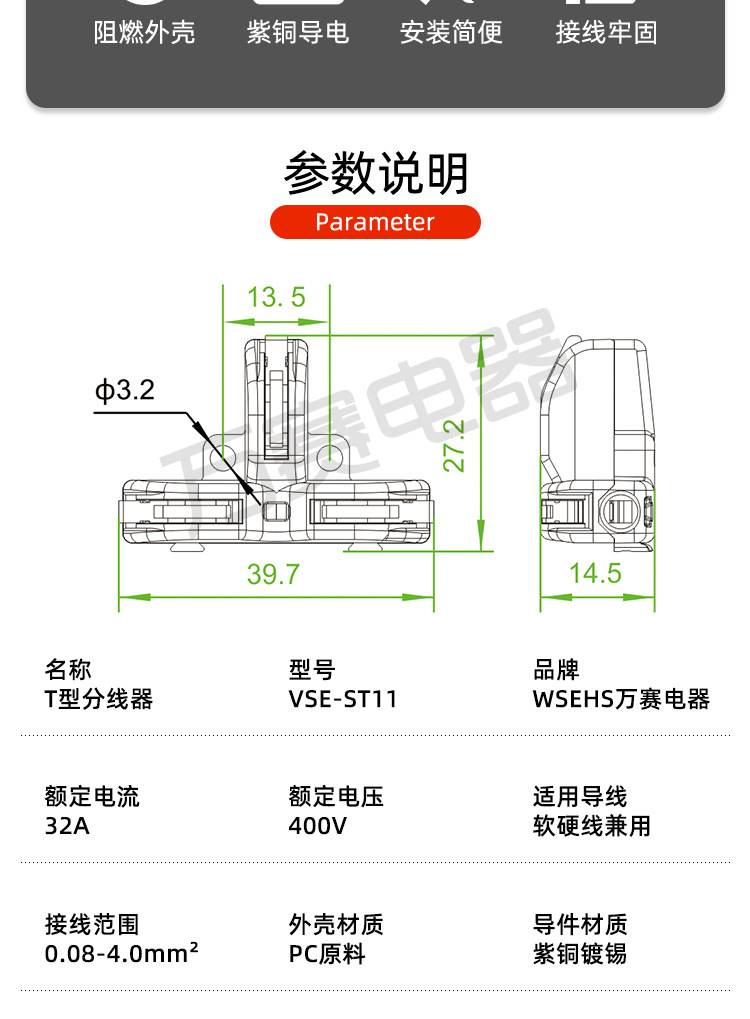 阻燃外壳　紫铜导电　安装简便　接线牢固

参数说明

Parameter

13.5

ϕ3.2

27.2

39.7

14.5

万赛电器

名称
T型分线器

型号
VSE-ST11

品牌
WSEHS万赛电器

额定电流
32A

额定电压
400V

适用导线
软硬线兼用

接线范围
0.08-4.0mm²

外壳材质
PC原料

导件材质
紫铜镀锡