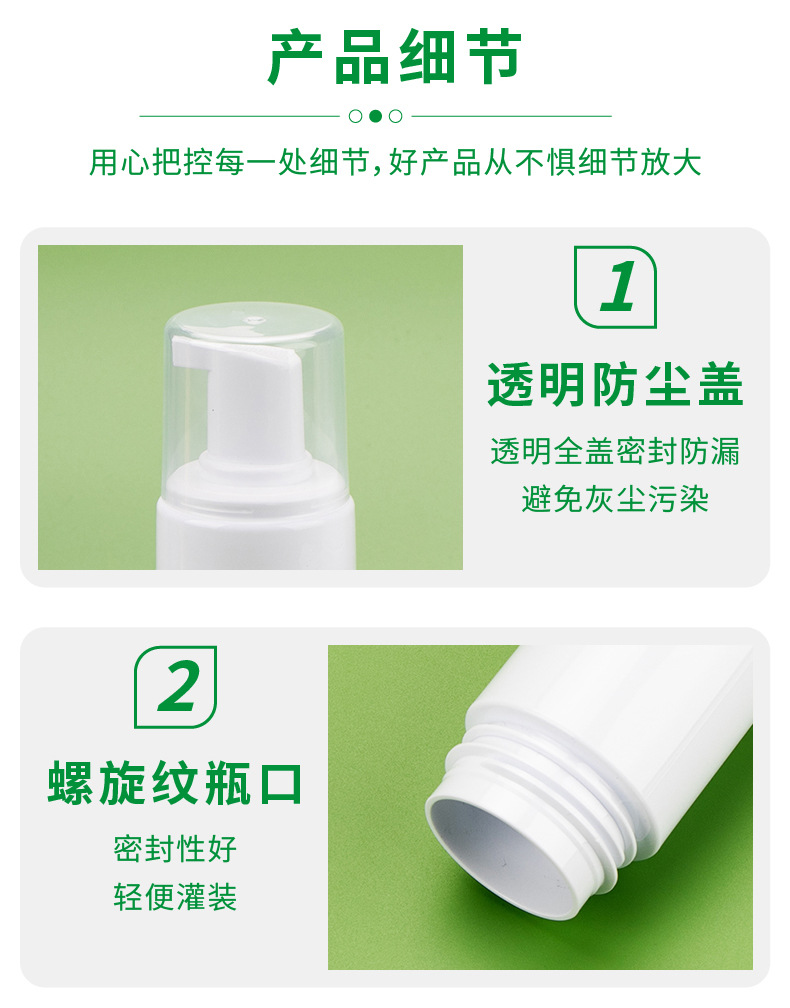 产品细节

用心把控每一处细节,好产品从不惧细节放大

1

透明防尘盖

透明全盖密封防漏
避免灰尘污染

2

螺旋纹瓶口

密封性好
轻便灌装