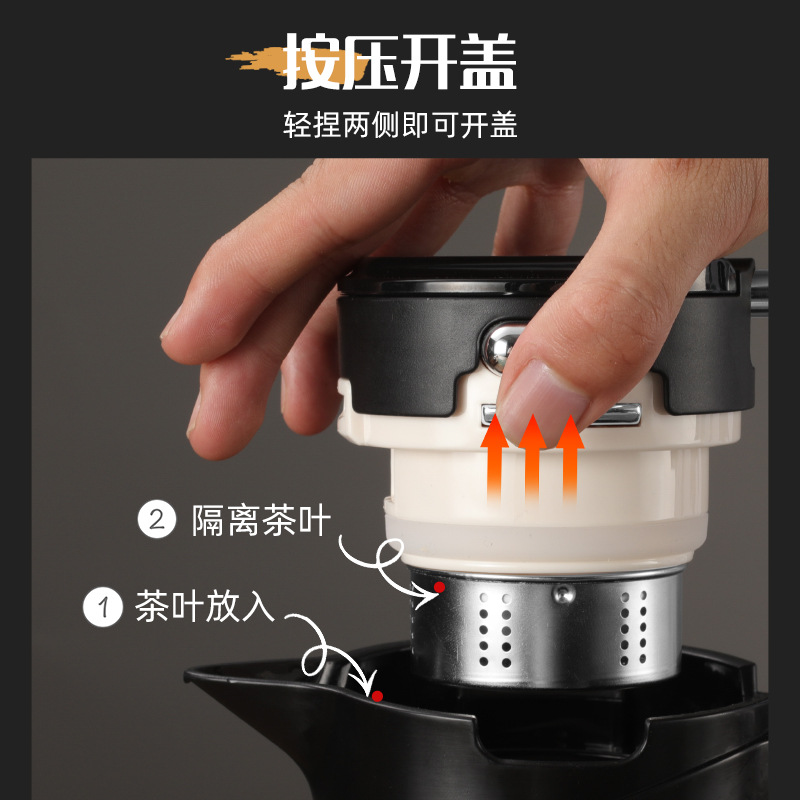 按压开盖

轻捏两侧即可开盖

2 隔离茶叶

1 茶叶放入