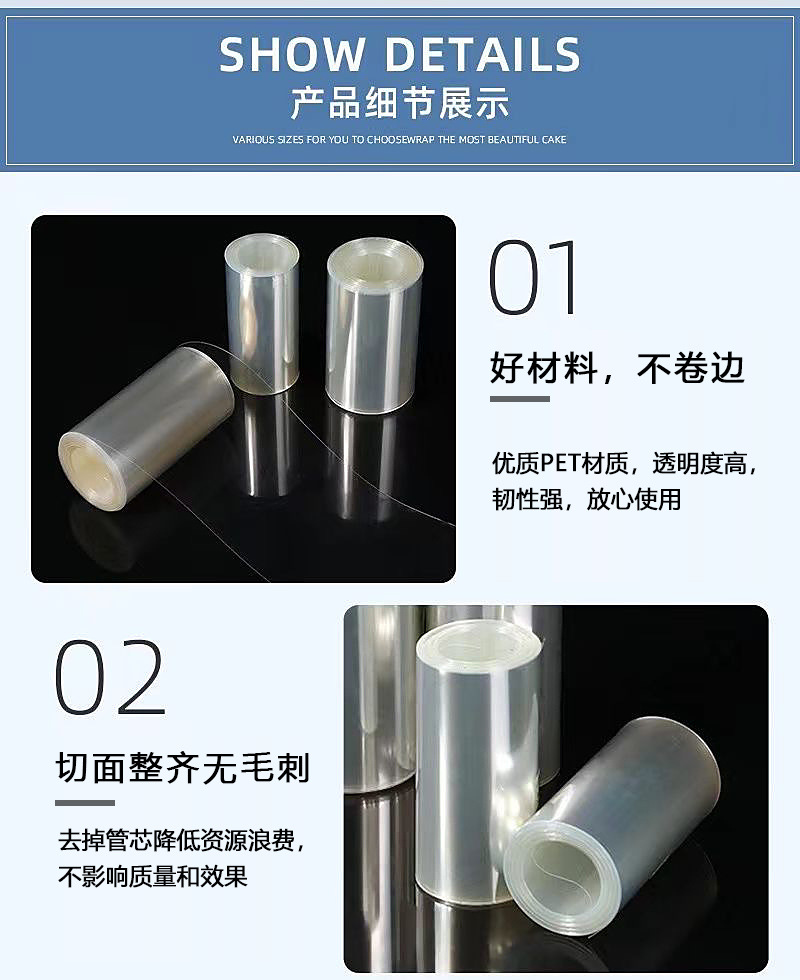 SHOW DETAILS
产品细节展示
VARIOUS SIZES FOR YOU TO CHOOSEWRAP THE MOST BEAUTIFUL CAKE

01
好材料，不卷边

优质PET材质，透明度高，韧性强，放心使用

02
切面整齐无毛刺

去掉管芯降低资源浪费，不影响质量和效果