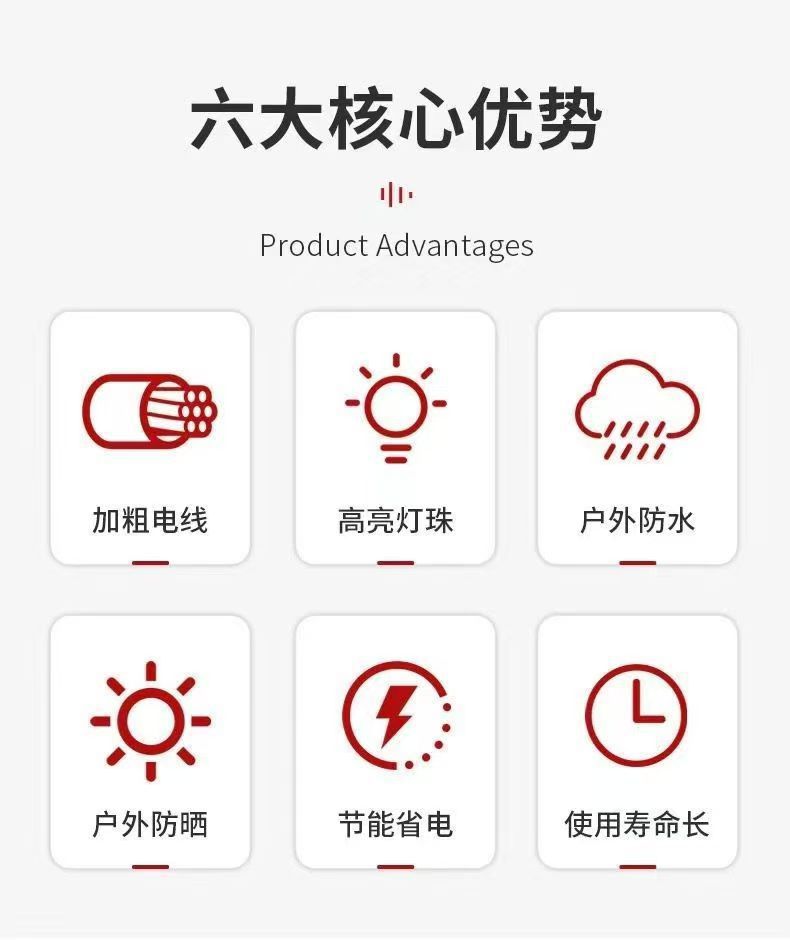 六大核心优势

Product Advantages

加粗电线

高亮灯珠

户外防水

户外防晒

节能省电

使用寿命长