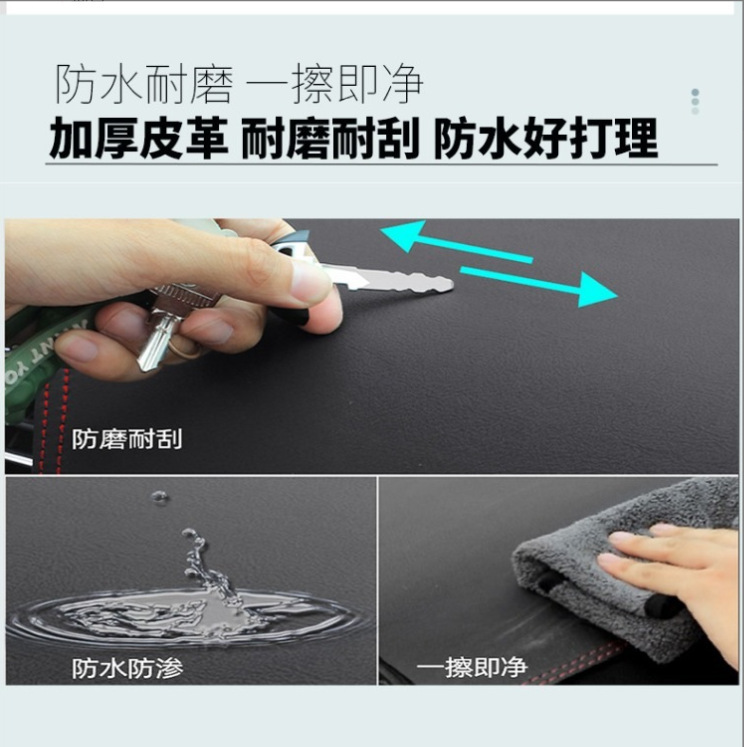 防水耐磨 一擦即净

加厚皮革 耐磨耐刮 防水好打理

防磨耐刮

防水防渗

一擦即净