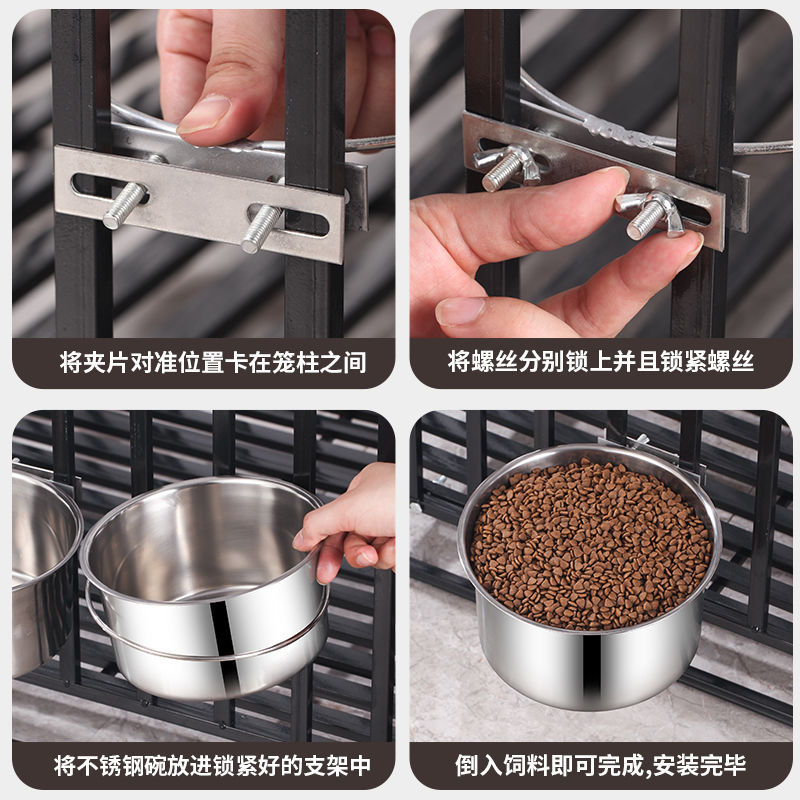 将夹片对准位置卡在笼柱之间

将螺丝分别锁上并且锁紧螺丝

将不锈钢碗放进锁紧好的支架中

倒入饲料即可完成,安装完毕