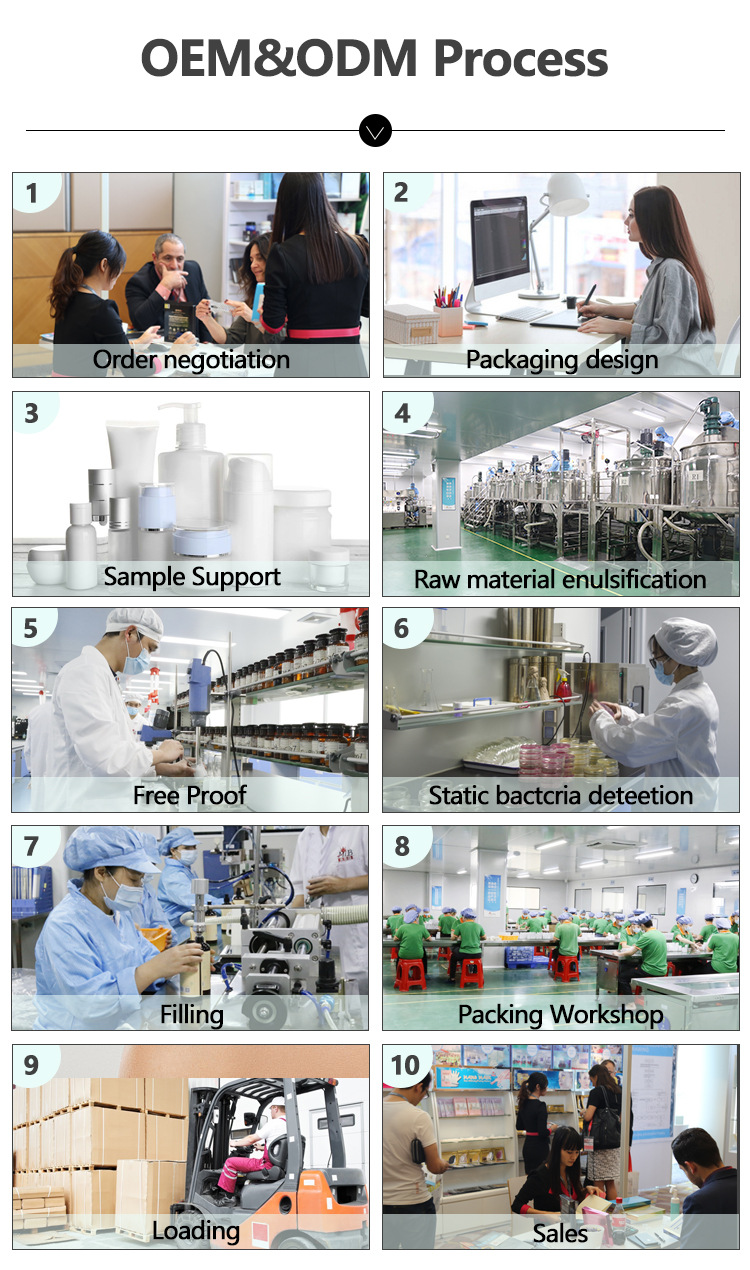 OEM&ODM Process

1
Order negotiation

2
Packaging design

3
Sample Support

4
Raw material enulsification

5
Free Proof

6
Static bactcria deteetion

7
Filling

8
Packing Workshop

9
Loading

10
Sales