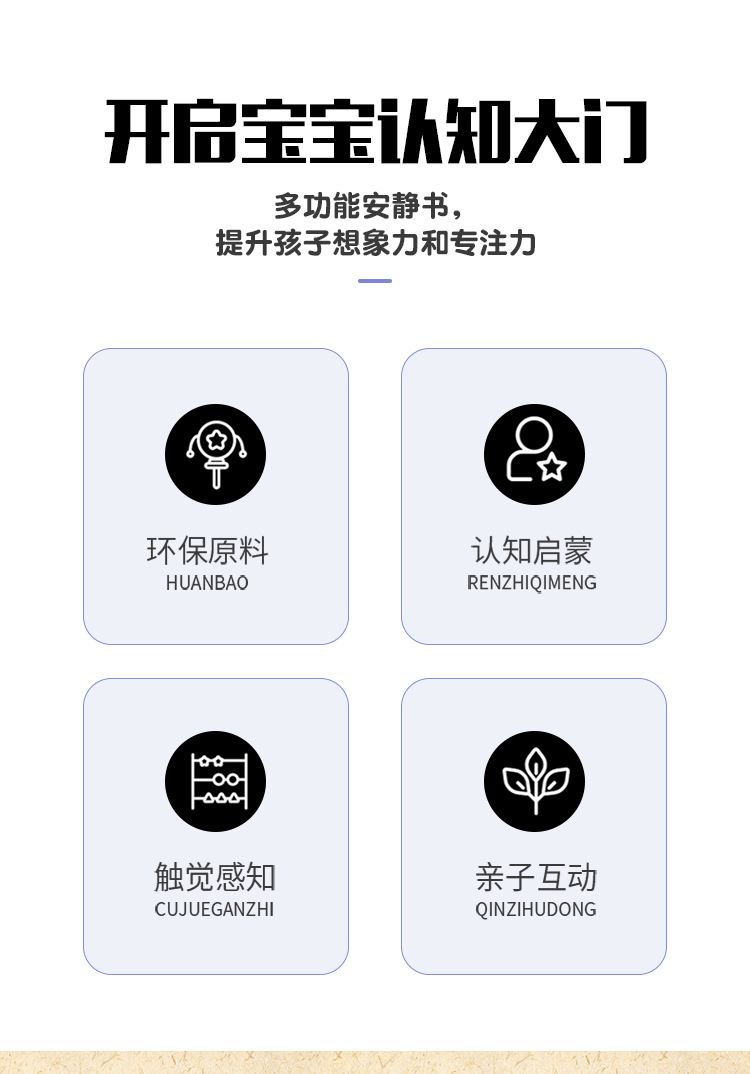 开启宝宝认知大门

多功能安静书，
提升孩子想象力和专注力

环保原料
HUANBAO

认知启蒙
RENZHIQIMENG

触觉感知
CUJUEGANZHI

亲子互动
QINZIHUDONG