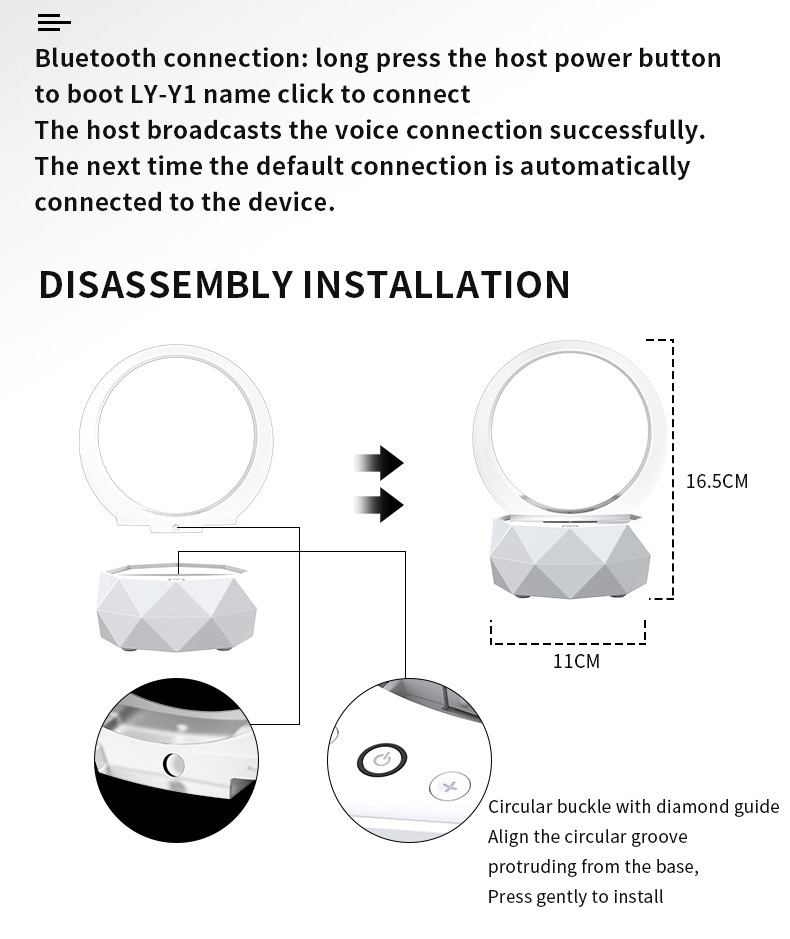 Bluetooth connection: long press the host power button to boot LY-Y1 name click to connect
The host broadcasts the voice connection successfully.
The next time the default connection is automatically connected to the device.

DISASSEMBLY INSTALLATION

16.5CM

11CM

Circular buckle with diamond guide
Align the circular groove protruding from the base,
Press gently to install