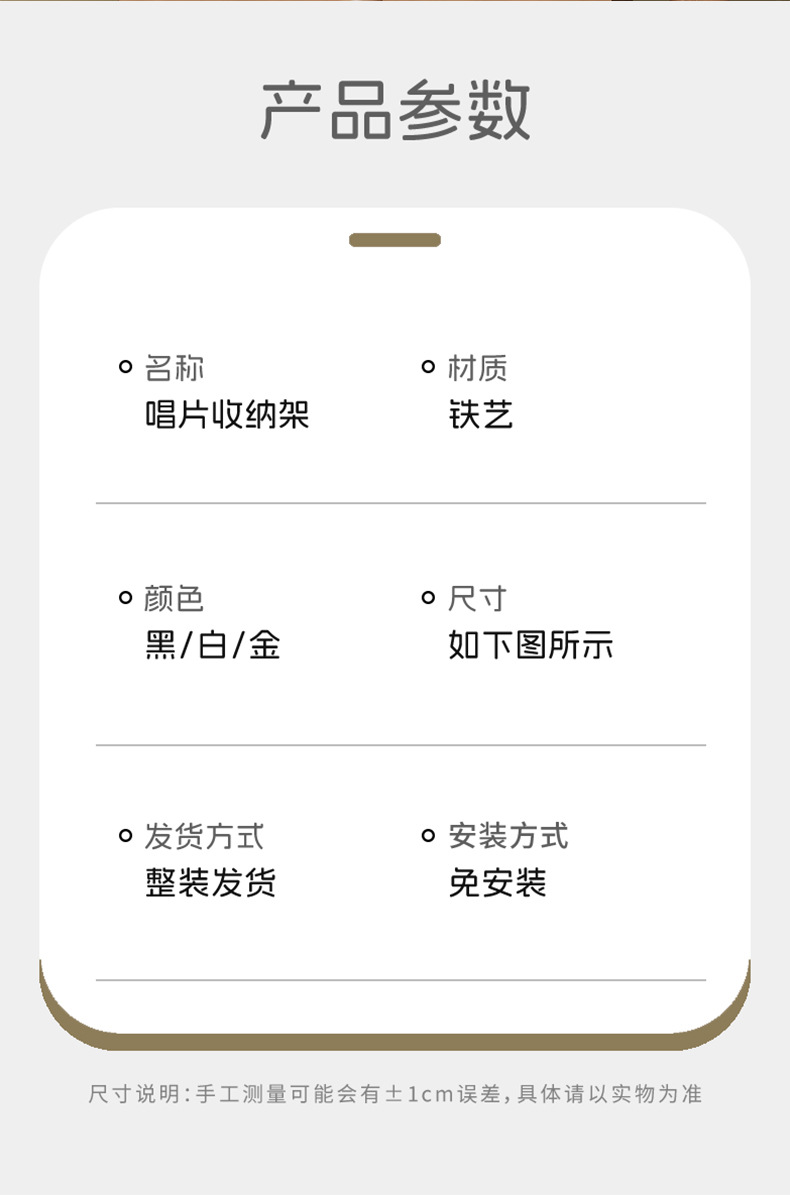 产品参数

名称
唱片收纳架

材质
铁艺

颜色
黑/白/金

尺寸
如下图所示

发货方式
整装发货

安装方式
免安装

尺寸说明:手工测量可能会有±1cm误差,具体请以实物为准