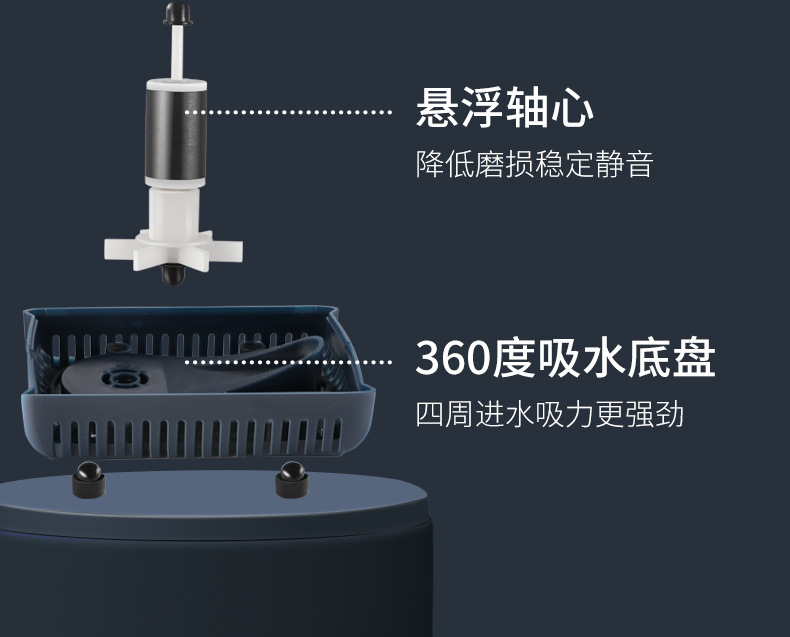 悬浮轴心
降低磨损稳定静音

360度吸水底盘
四周进水吸力更强劲