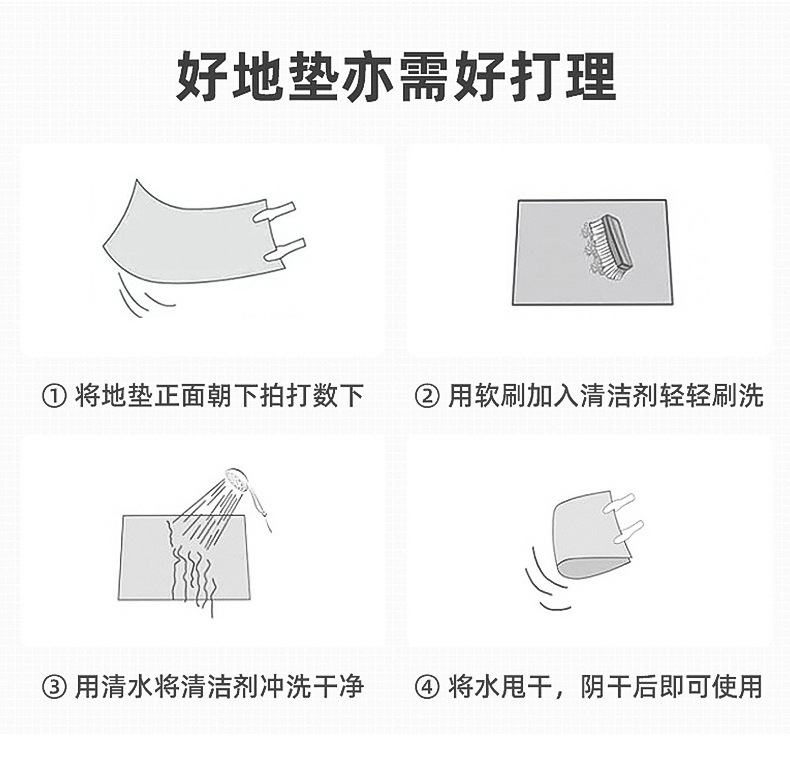 好地垫亦需好打理

① 将地垫正面朝下拍打数下

② 用软刷加入清洁剂轻轻刷洗

③ 用清水将清洁剂冲洗干净

④ 将水甩干，阴干后即可使用