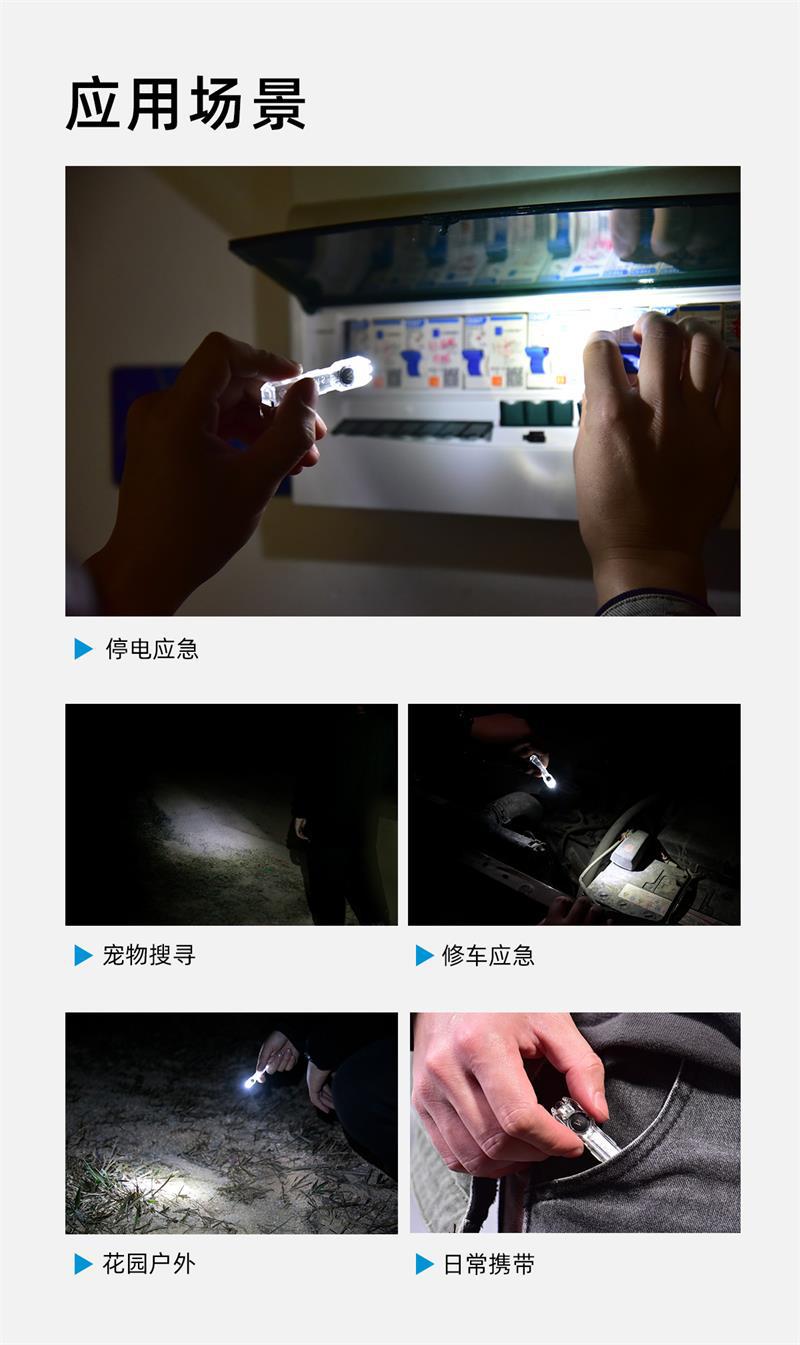 应用场景

停电应急

宠物搜寻

修车应急

花园户外

日常携带