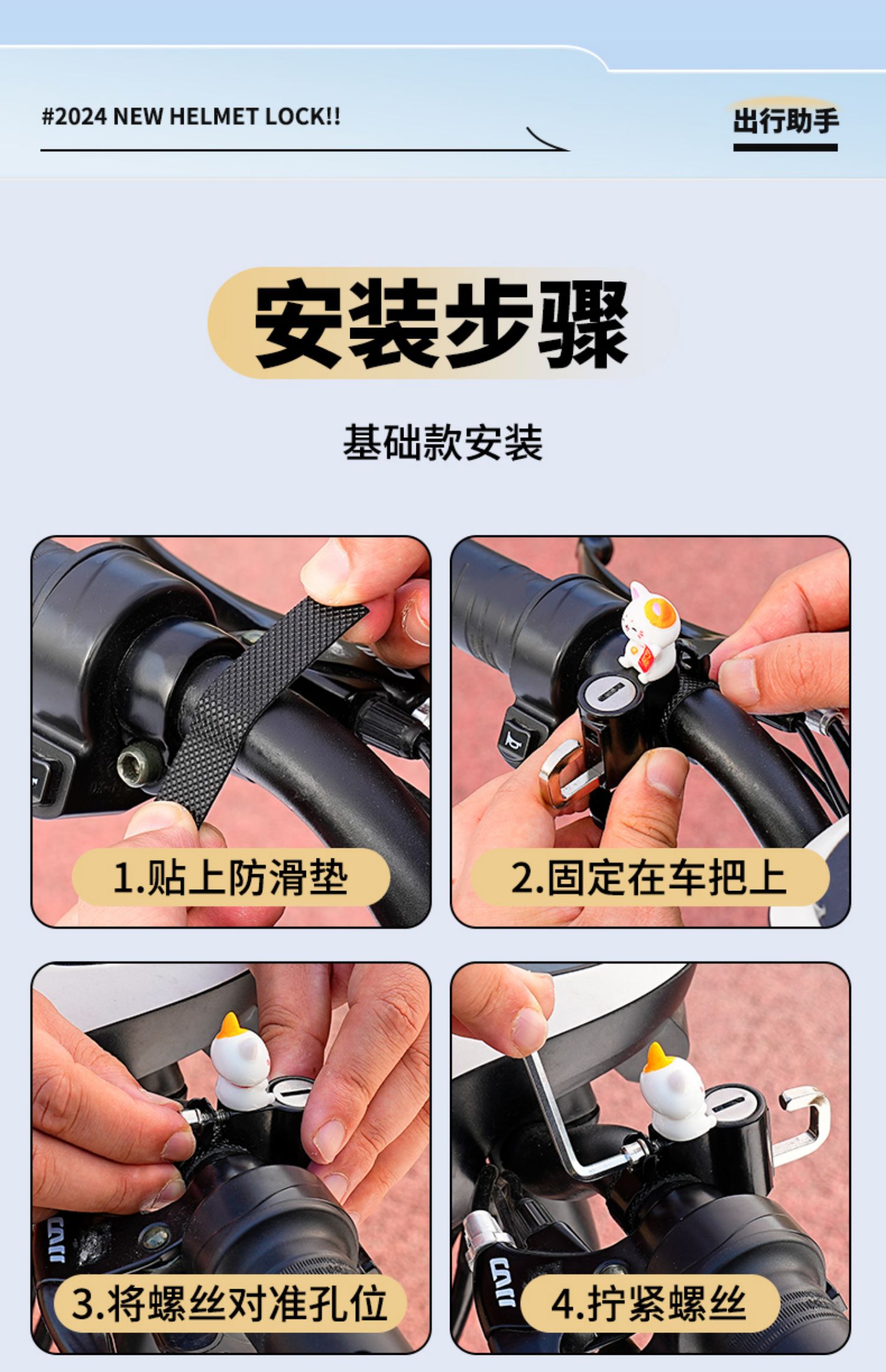 #2024 NEW HELMET LOCK!!

出行助手

安装步骤

基础款安装

1.贴上防滑垫

2.固定在车把上

3.将螺丝对准孔位

4.拧紧螺丝