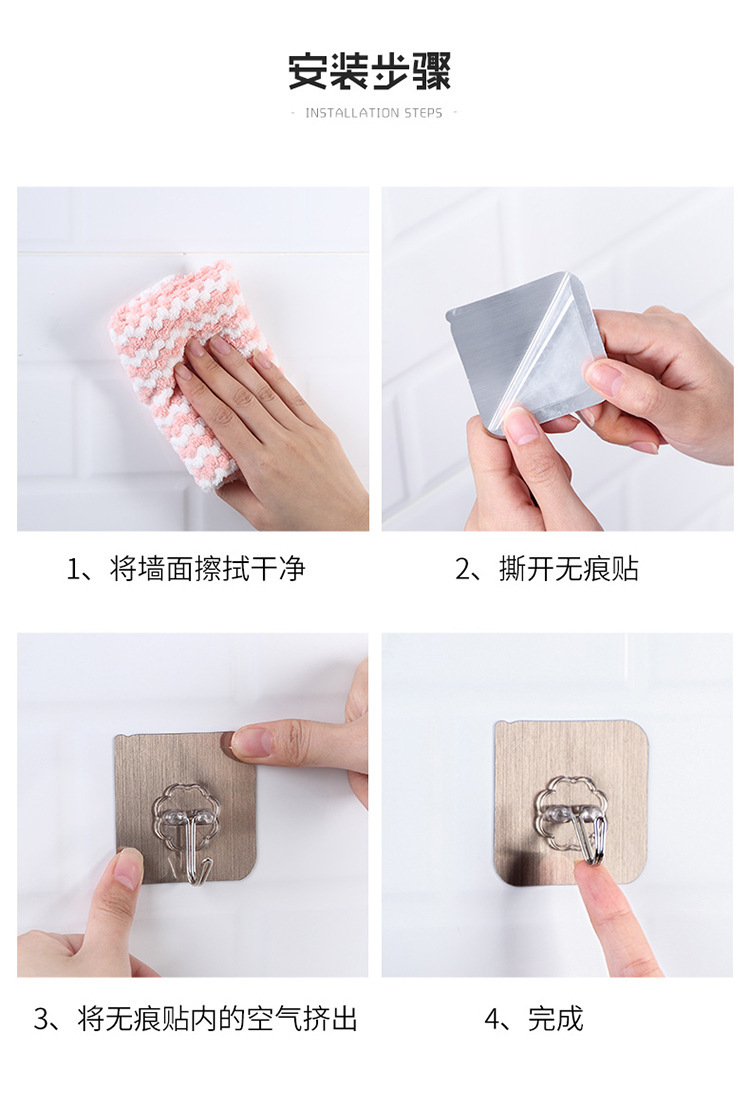 安装步骤

- INSTALLATION STEPS -

1、将墙面擦拭干净

2、撕开无痕贴

3、将无痕贴内的空气挤出

4、完成