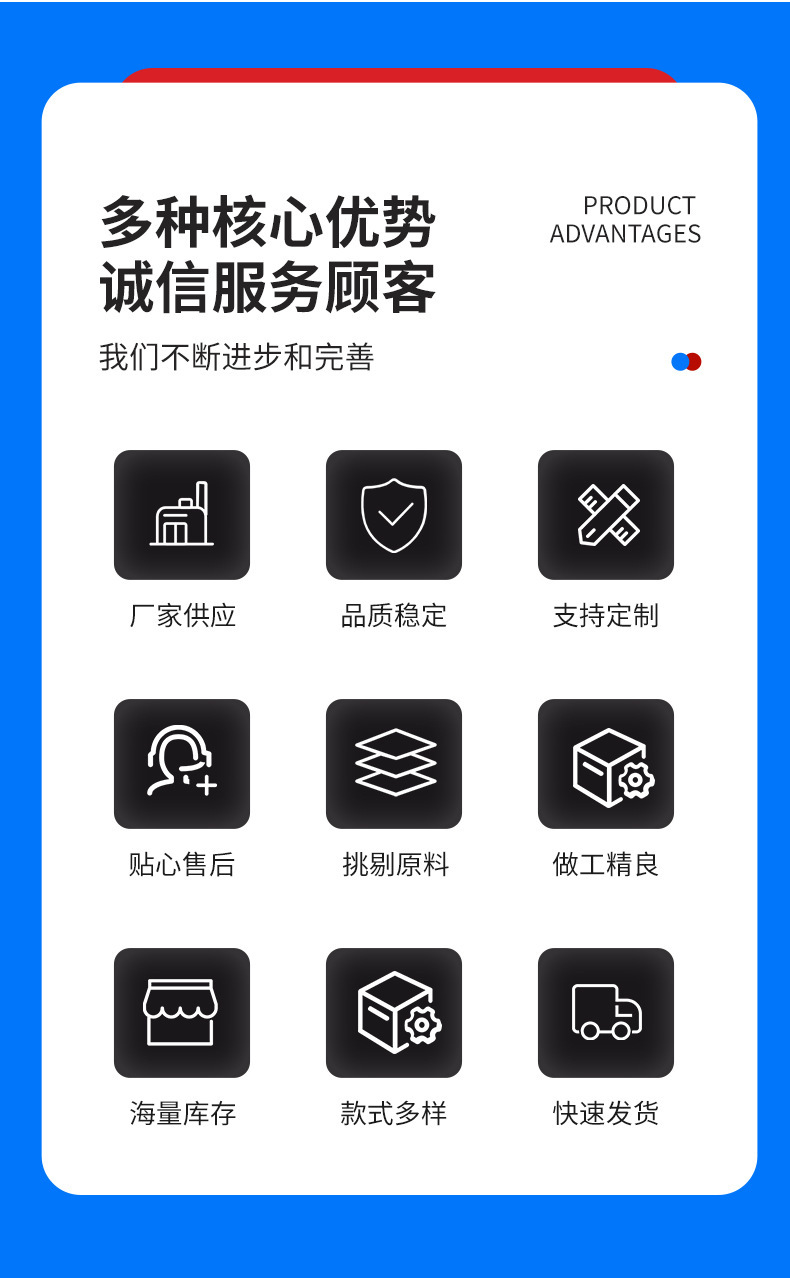 多种核心优势
诚信服务顾客

PRODUCT
ADVANTAGES

我们不断进步和完善

厂家供应

品质稳定

支持定制

贴心售后

挑剔原料

做工精良

海量库存

款式多样

快速发货