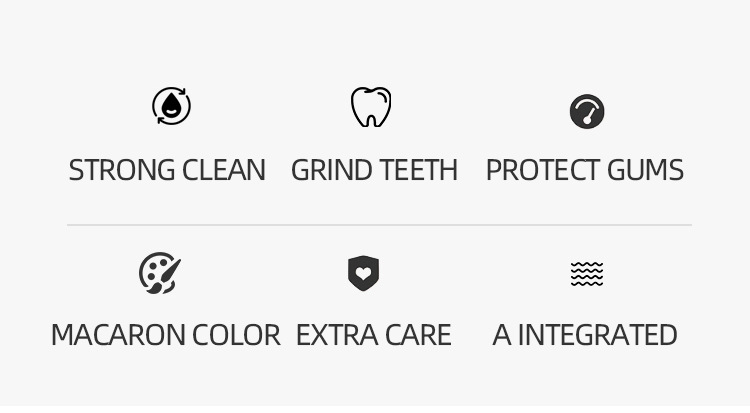 STRONG CLEAN

GRIND TEETH

PROTECT GUMS

MACARON COLOR

EXTRA CARE

A INTEGRATED