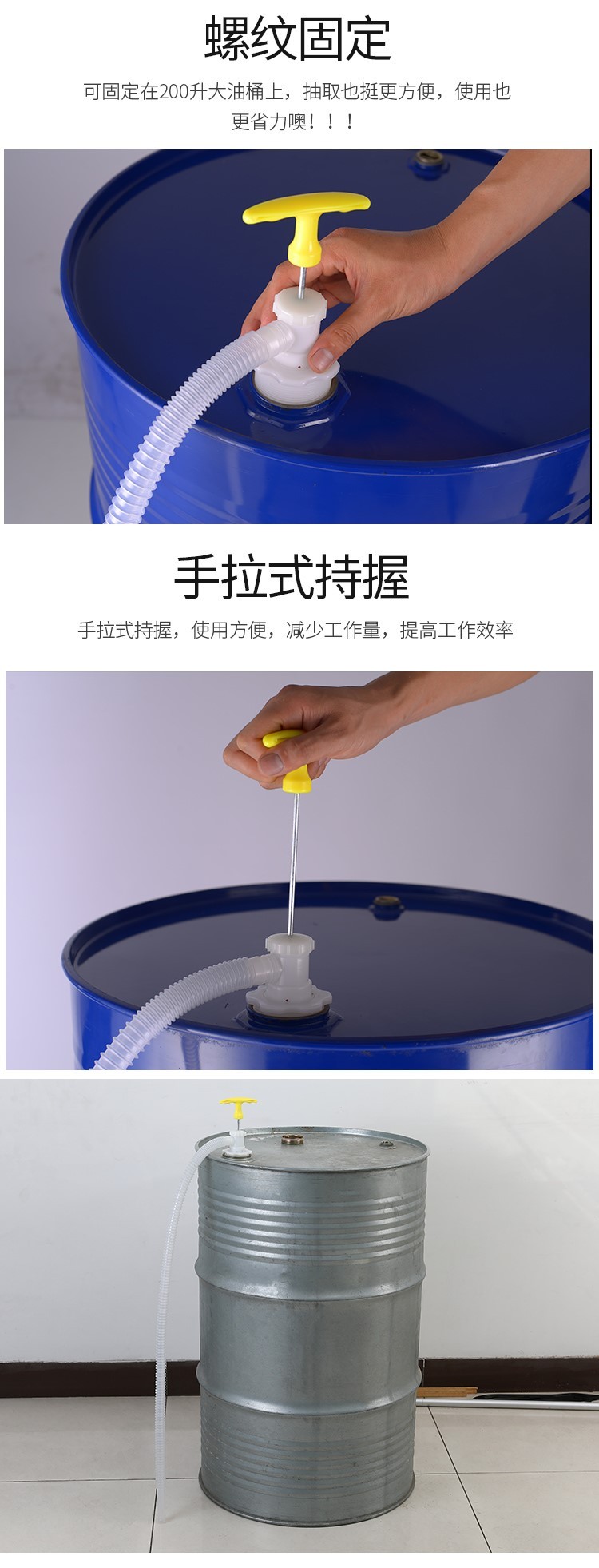 螺纹固定

可固定在200升大油桶上，抽取也挺更方便，使用也更省力噢！！！

手拉式持握

手拉式持握，使用方便，减少工作量，提高工作效率