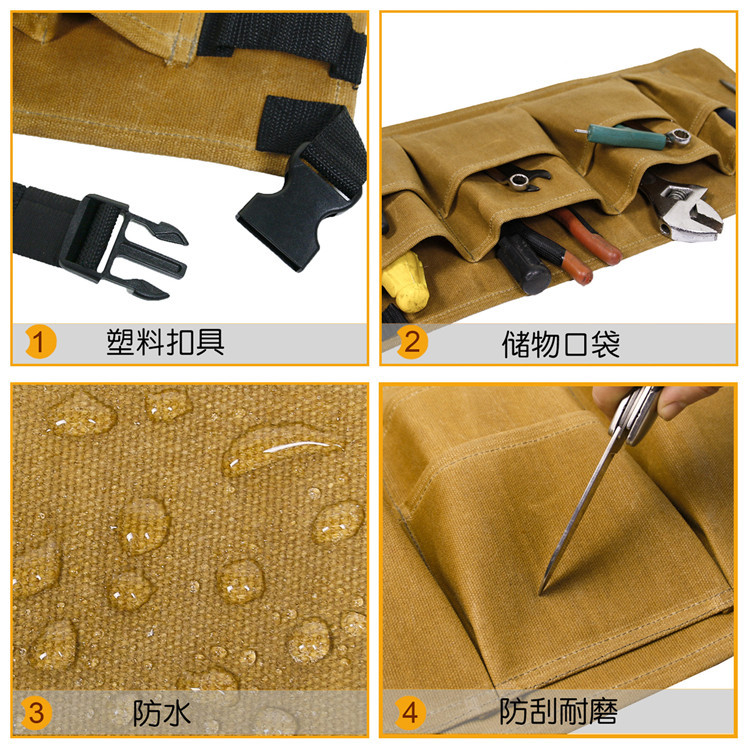 1 塑料扣具

2 储物口袋

3 防水

4 防刮耐磨