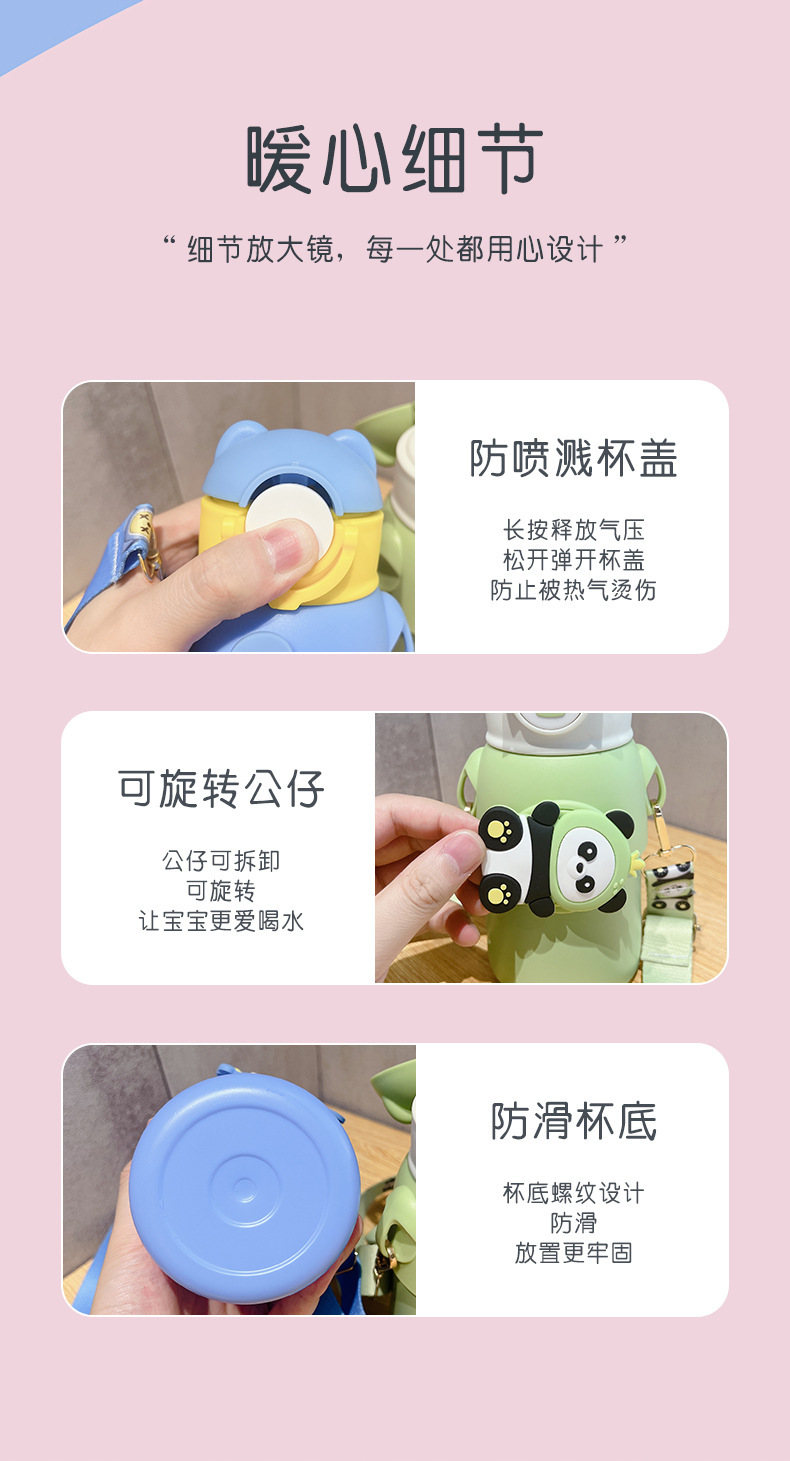 暖心细节

“ 细节放大镜，每一处都用心设计 ”

防喷溅杯盖

长按释放气压
松开弹开杯盖
防止被热气烫伤

可旋转公仔

公仔可拆卸
可旋转
让宝宝更爱喝水

防滑杯底

杯底螺纹设计
防滑
放置更牢固