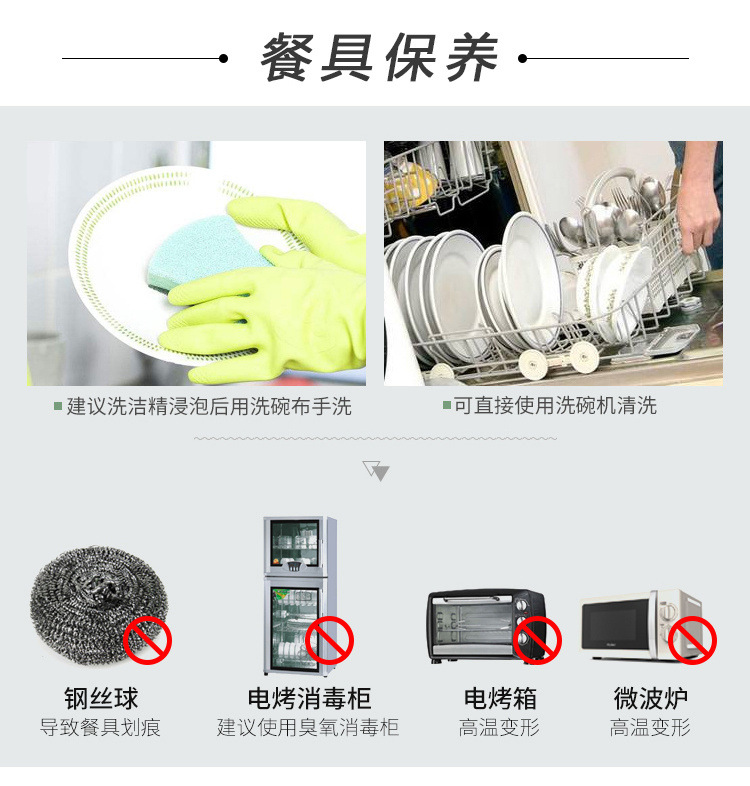 餐具保养

建议洗洁精浸泡后用洗碗布手洗

可直接使用洗碗机清洗

钢丝球
导致餐具划痕

电烤消毒柜
建议使用臭氧消毒柜

电烤箱
高温变形

微波炉
高温变形