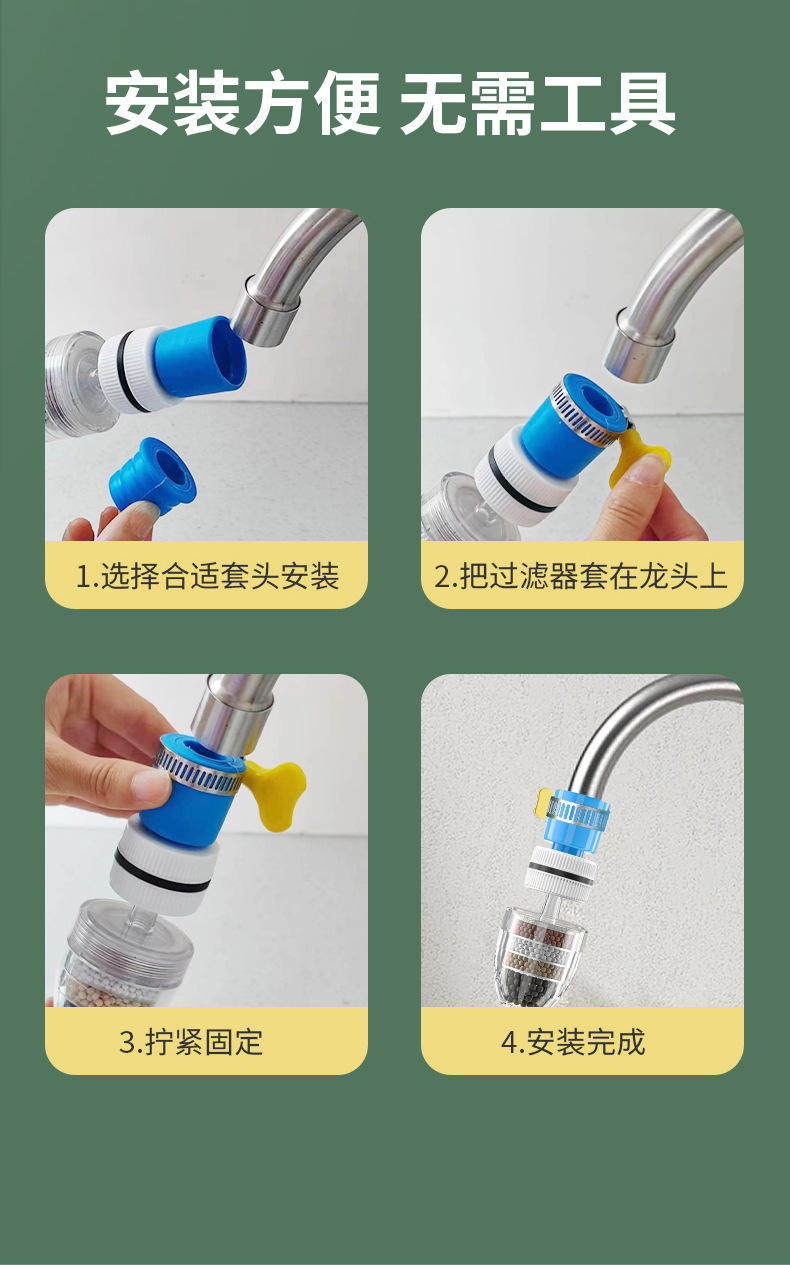 安装方便 无需工具

1.选择合适套头安装

2.把过滤器套在龙头上

3.拧紧固定

4.安装完成