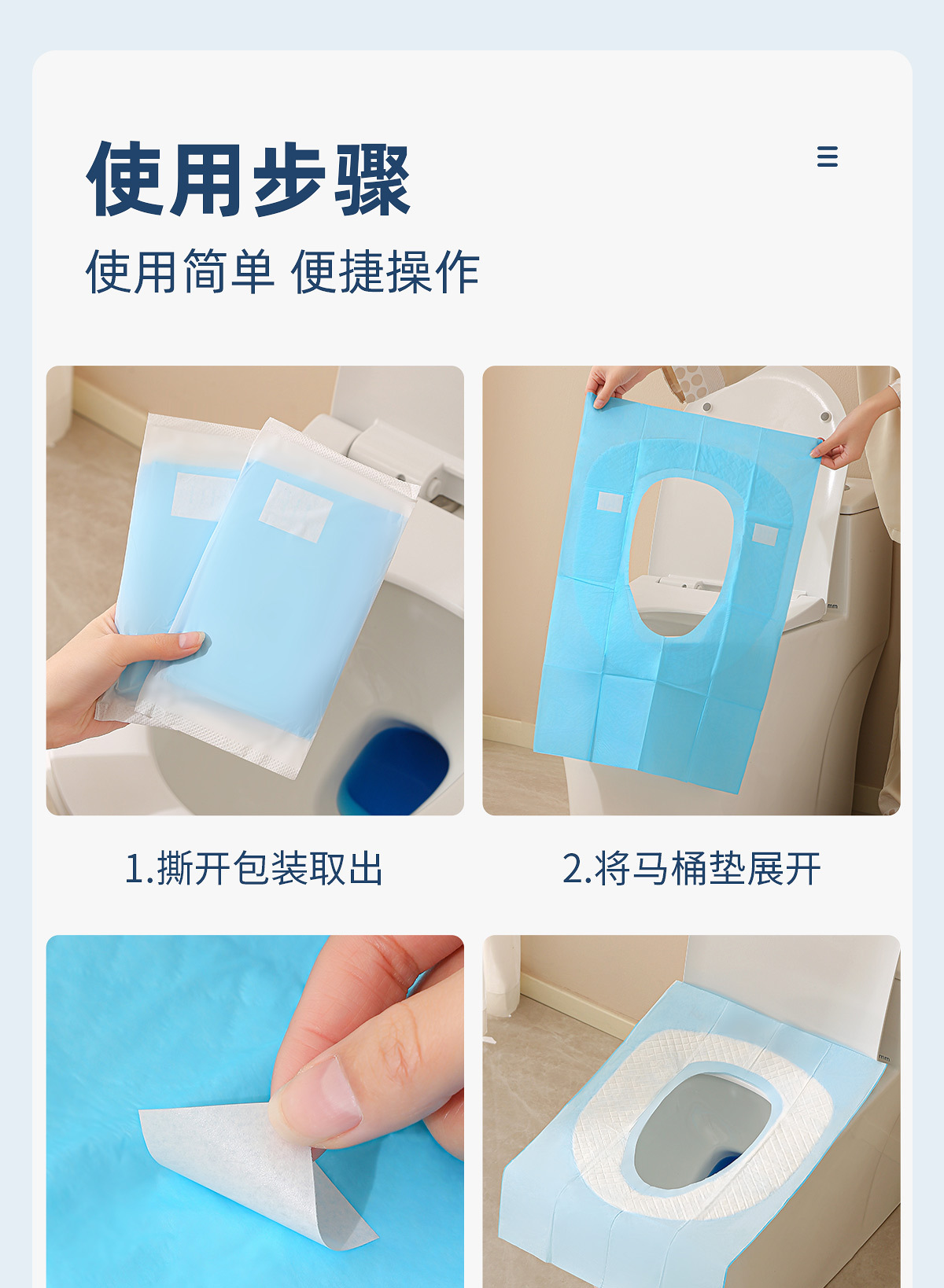 使用步骤

使用简单 便捷操作

1.撕开包装取出

2.将马桶垫展开