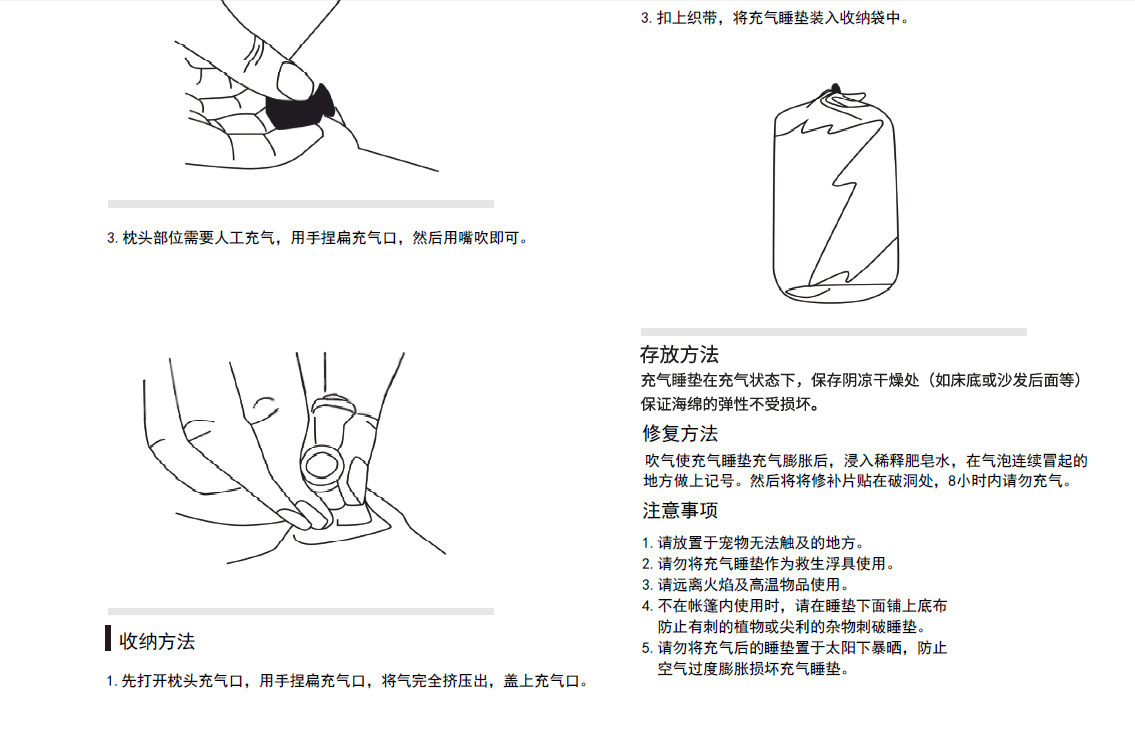 3. 枕头部位需要人工充气，用手捏扁充气口，然后用嘴吹即可。

收纳方法

1. 先打开枕头充气口，用手捏扁充气口，将气完全挤压出，盖上充气口。

3. 扣上织带，将充气睡垫装入收纳袋中。

存放方法

充气睡垫在充气状态下，保存阴凉干燥处（如床底或沙发后面等）保证海绵的弹性不受损坏。

修复方法

吹气使充气睡垫充气膨胀后，浸入稀释肥皂水，在气泡连续冒起的地方做上记号。然后将将修补片贴在破洞处，8小时内请勿充气。

注意事项

1. 请放置于宠物无法触及的地方。
2. 请勿将充气睡垫作为救生浮具使用。
3. 请远离火焰及高温物品使用。
4. 不在帐篷内使用时，请在睡垫下面铺上底布防止有刺的植物或尖利的杂物刺破睡垫。
5. 请勿将充气后的睡垫置于太阳下暴晒，防止空气过度膨胀损坏充气睡垫。