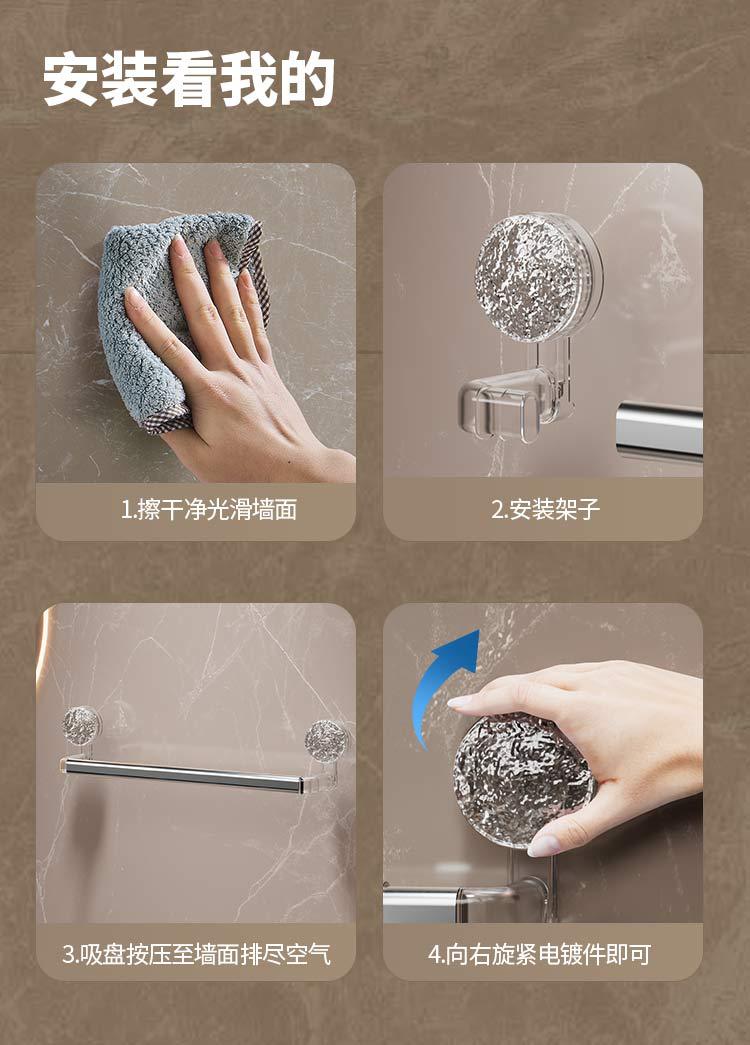 安装看我的

1.擦干净光滑墙面

2.安装架子

3.吸盘按压至墙面排尽空气

4.向右旋紧电镀件即可