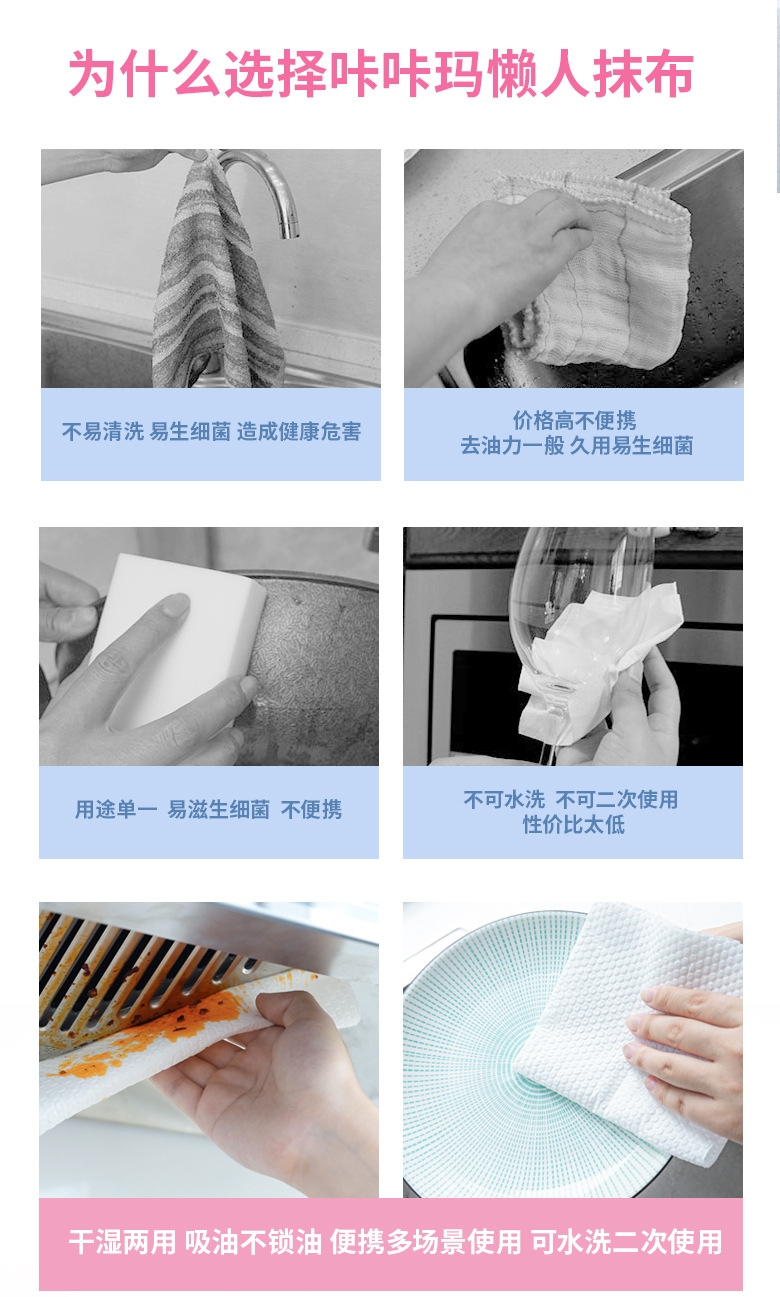 为什么选择咔咔玛懒人抹布

不易清洗 易生细菌 造成健康危害

价格高不便携
去油力一般 久用易生细菌

用途单一 易滋生细菌 不便携

不可水洗 不可二次使用
性价比太低

干湿两用 吸油不锁油 便携多场景使用 可水洗二次使用