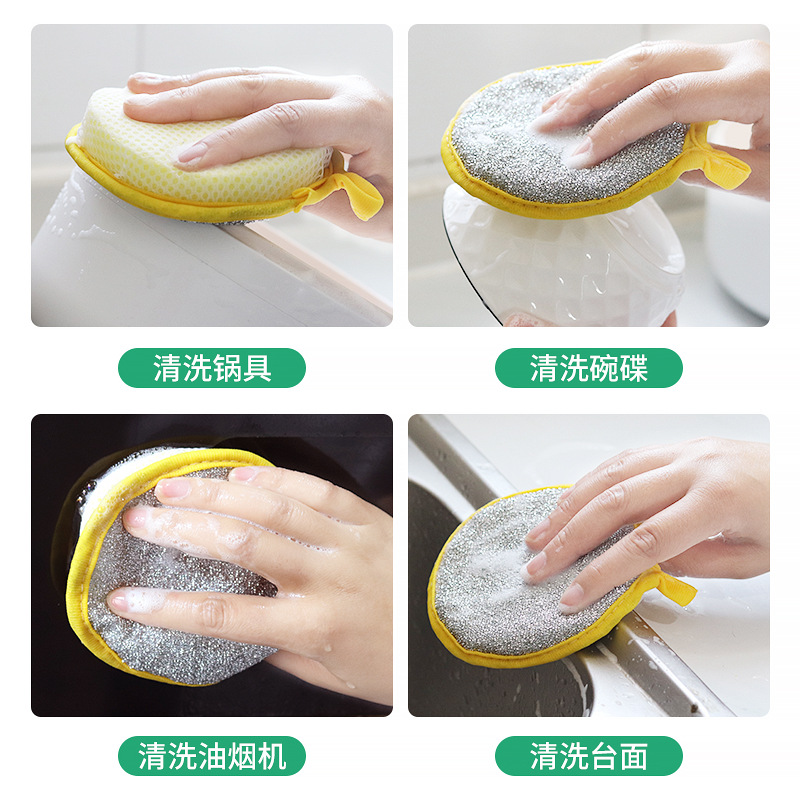 清洗锅具

清洗碗碟

清洗油烟机

清洗台面