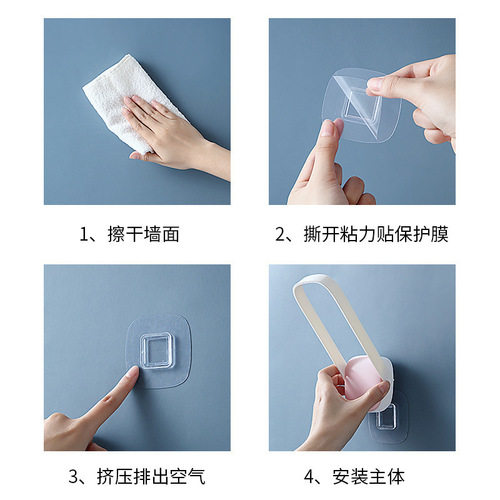 1、擦干墙面

2、撕开粘力贴保护膜

3、挤压排出空气

4、安装主体