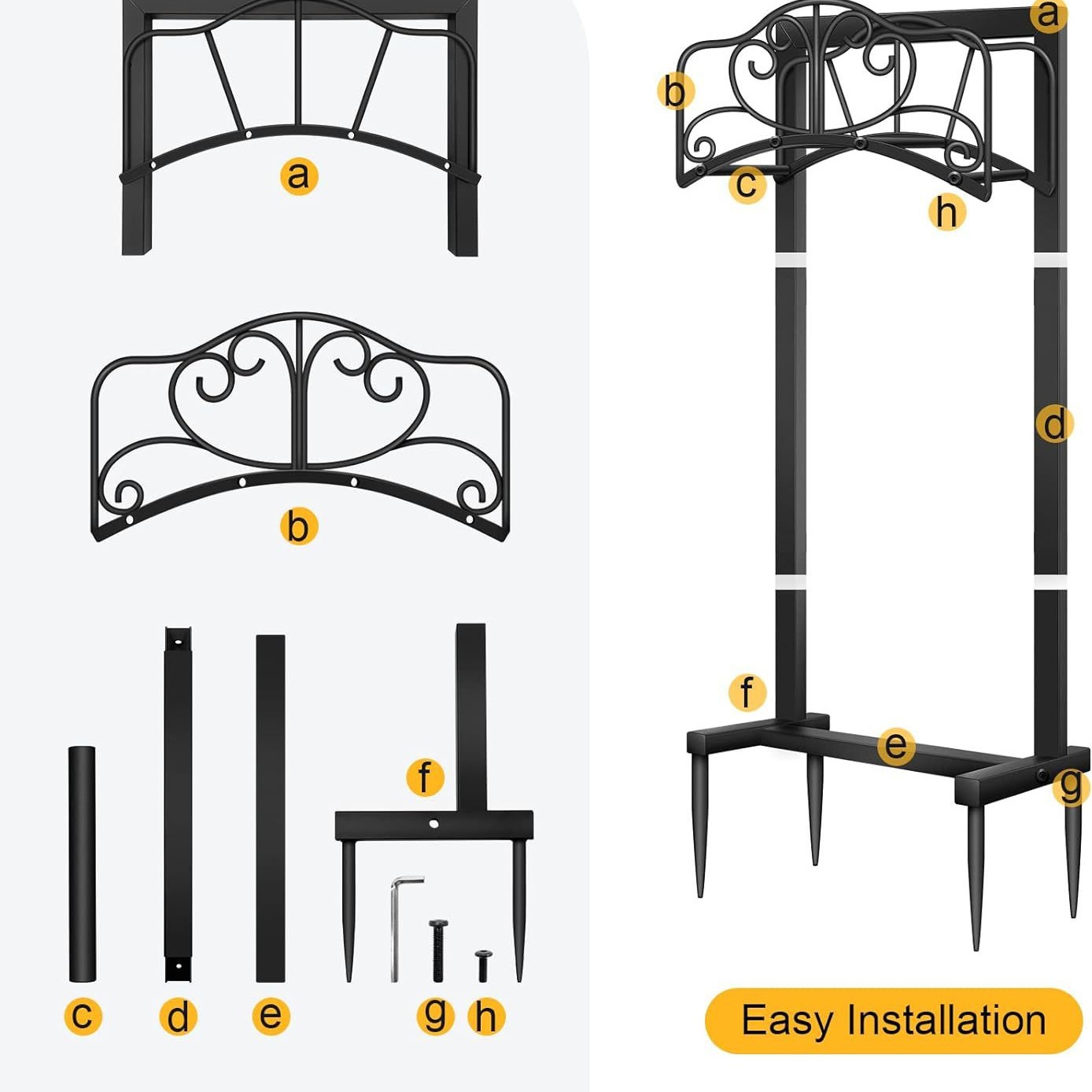 a

b

f

c d e g h

a

b

c

h

d

f

e

g

Easy Installation