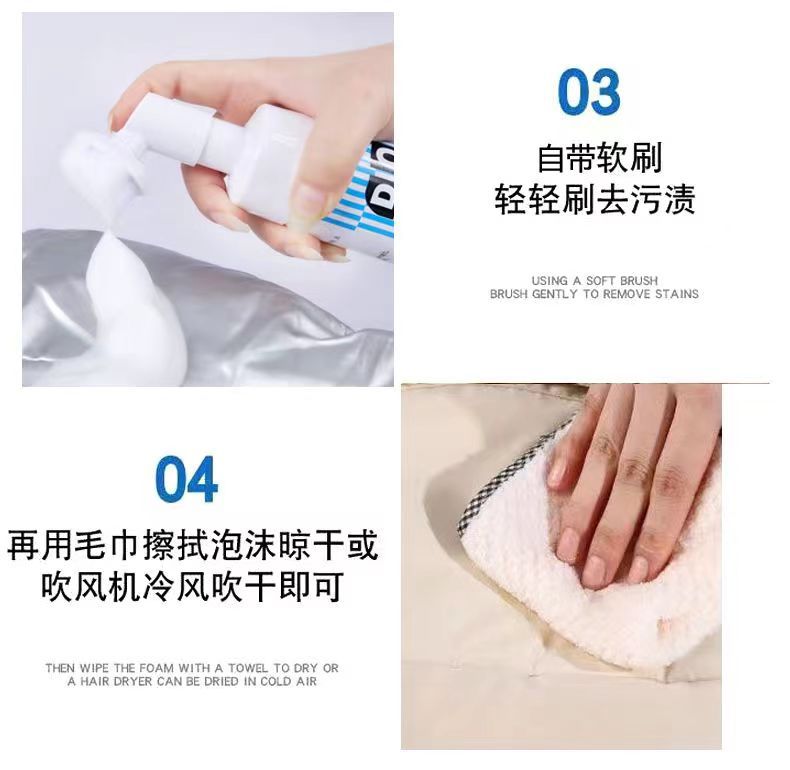 03

自带软刷
轻轻刷去污渍

USING A SOFT BRUSH
BRUSH GENTLY TO REMOVE STAINS

04

再用毛巾擦拭泡沫晾干或
吹风机冷风吹干即可

THEN WIPE THE FOAM WITH A TOWEL TO DRY OR
A HAIR DRYER CAN BE DRIED IN COLD AIR