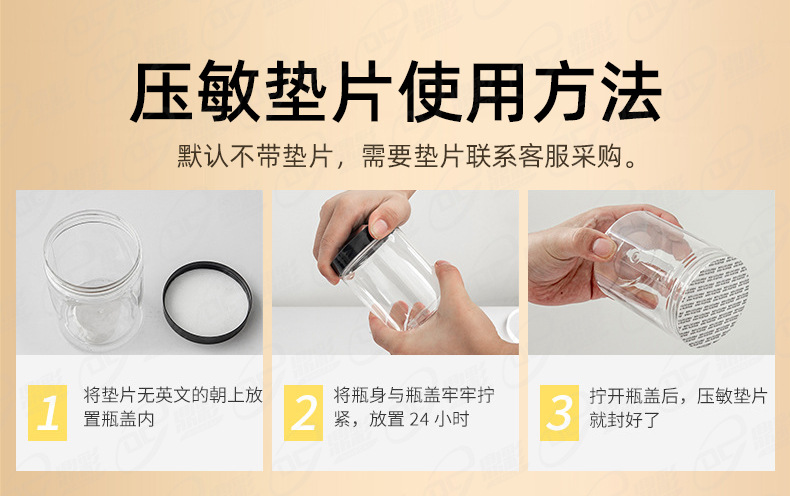 压敏垫片使用方法

默认不带垫片，需要垫片联系客服采购。

1 将垫片无英文的朝上放置瓶盖内

2 将瓶身与瓶盖牢牢拧紧，放置 24 小时

3 拧开瓶盖后，压敏垫片就封好了