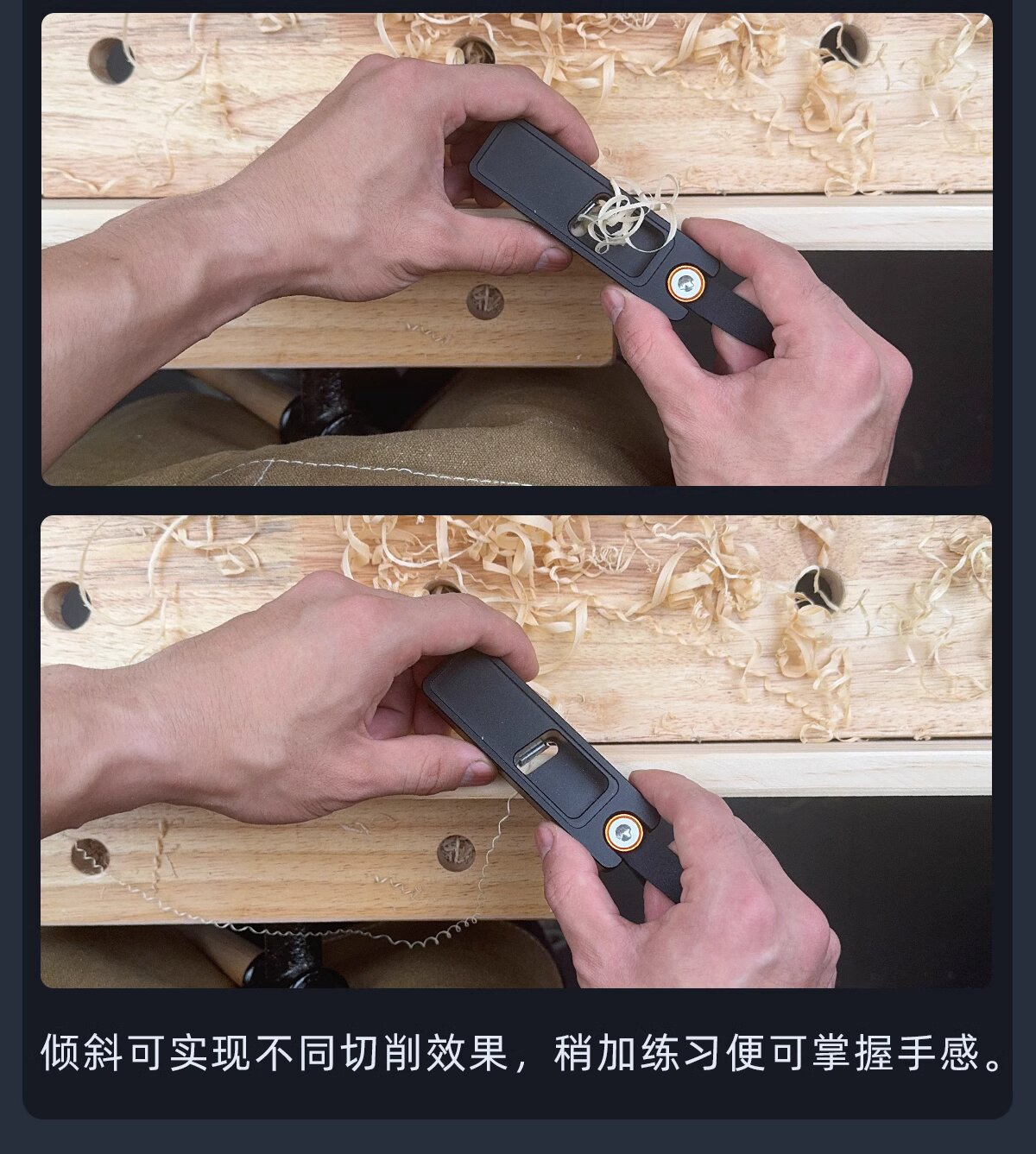 倾斜可实现不同切削效果，稍加练习便可掌握手感。